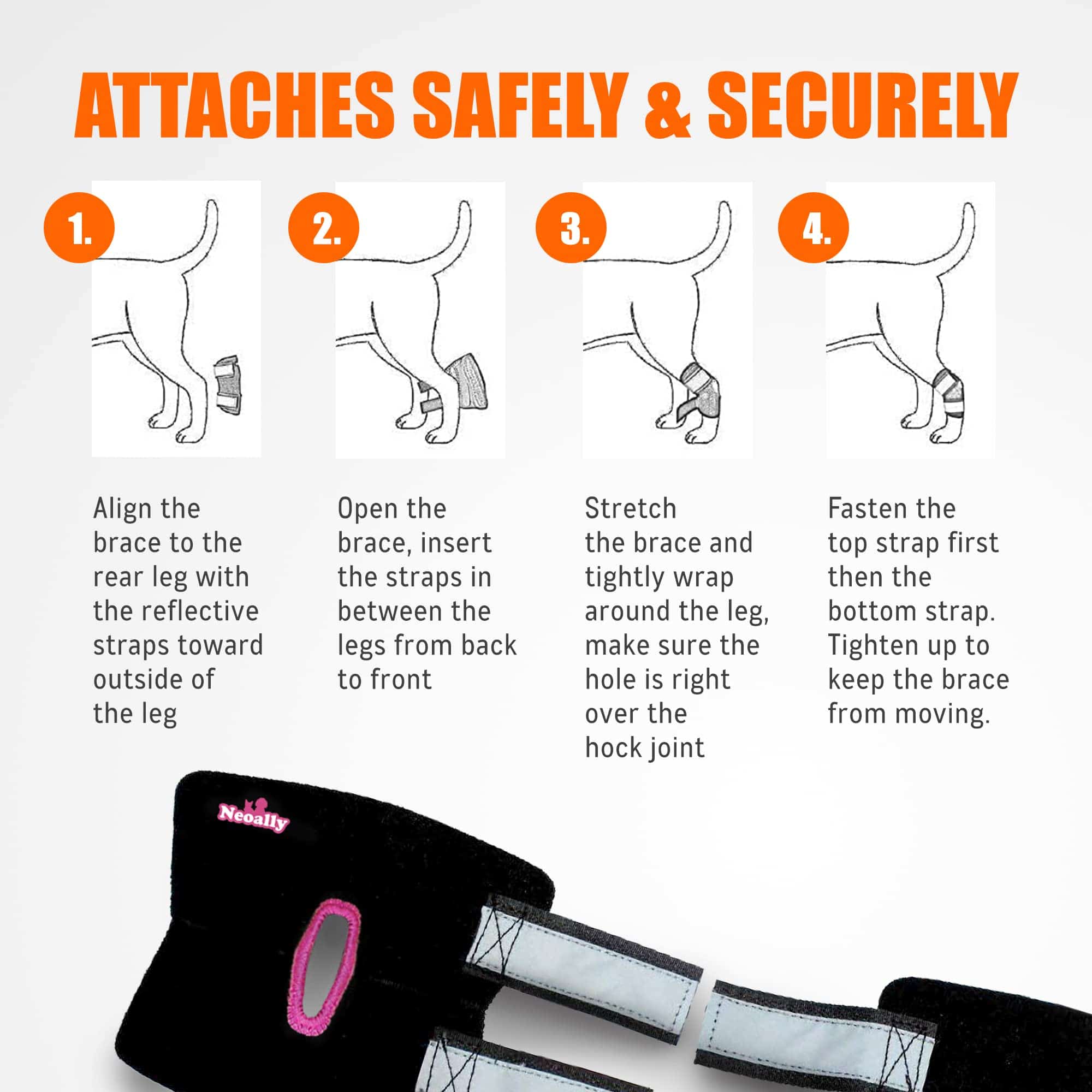 ATTACHES SAFELY & SECURELY

1.

Align the brace to the rear leg with the reflective straps toward outside of the leg

2.

Open the brace, insert the straps in between the legs from back to front

3.

Stretch the brace and tightly wrap around the leg, make sure the hole is right over the hock joint

4.

Fasten the top strap first then the bottom strap. Tighten up to keep the brace from moving.

Neoally