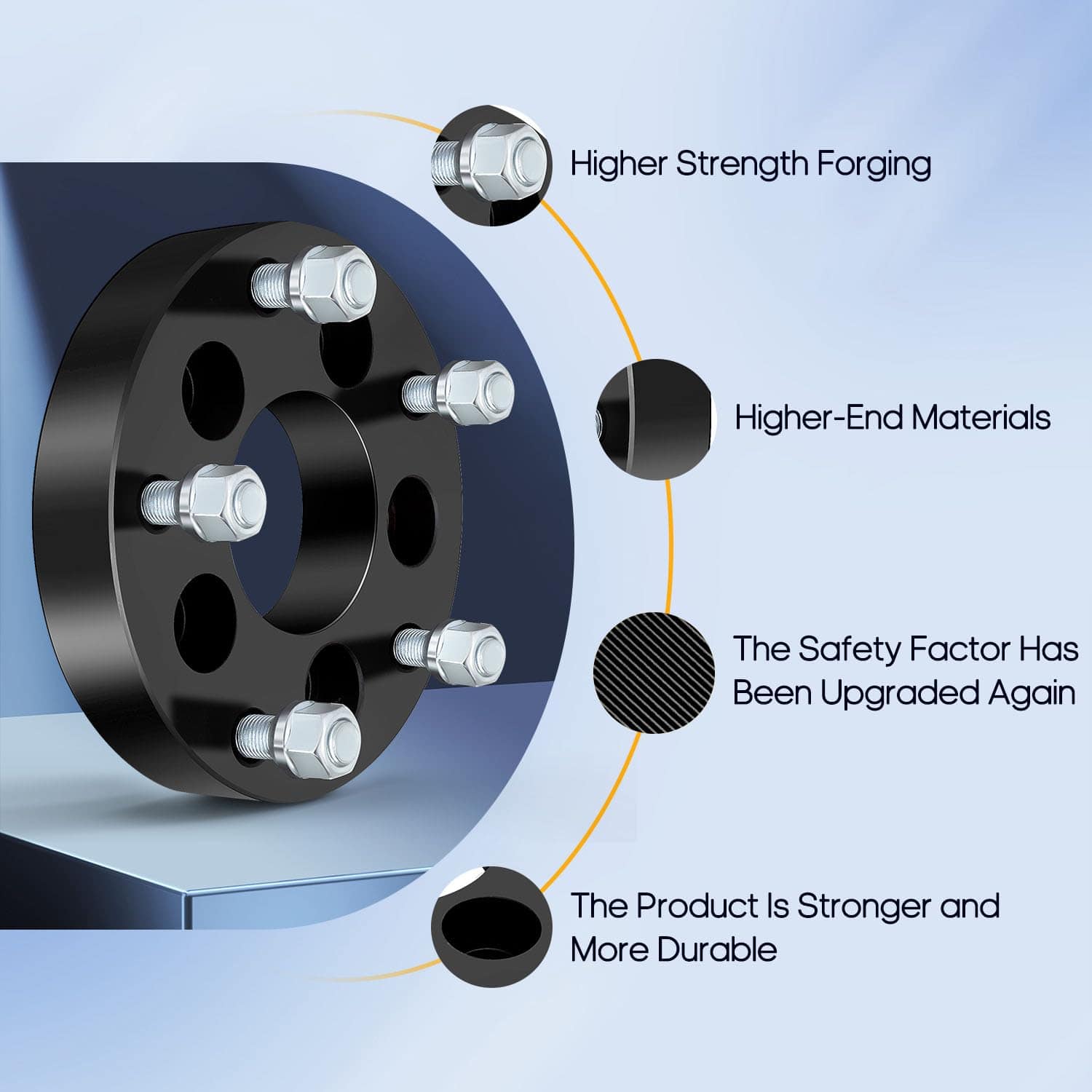 Higher Strength Forging

Higher-End Materials

The Safety Factor Has Been Upgraded Again

The Product Is Stronger and More Durable