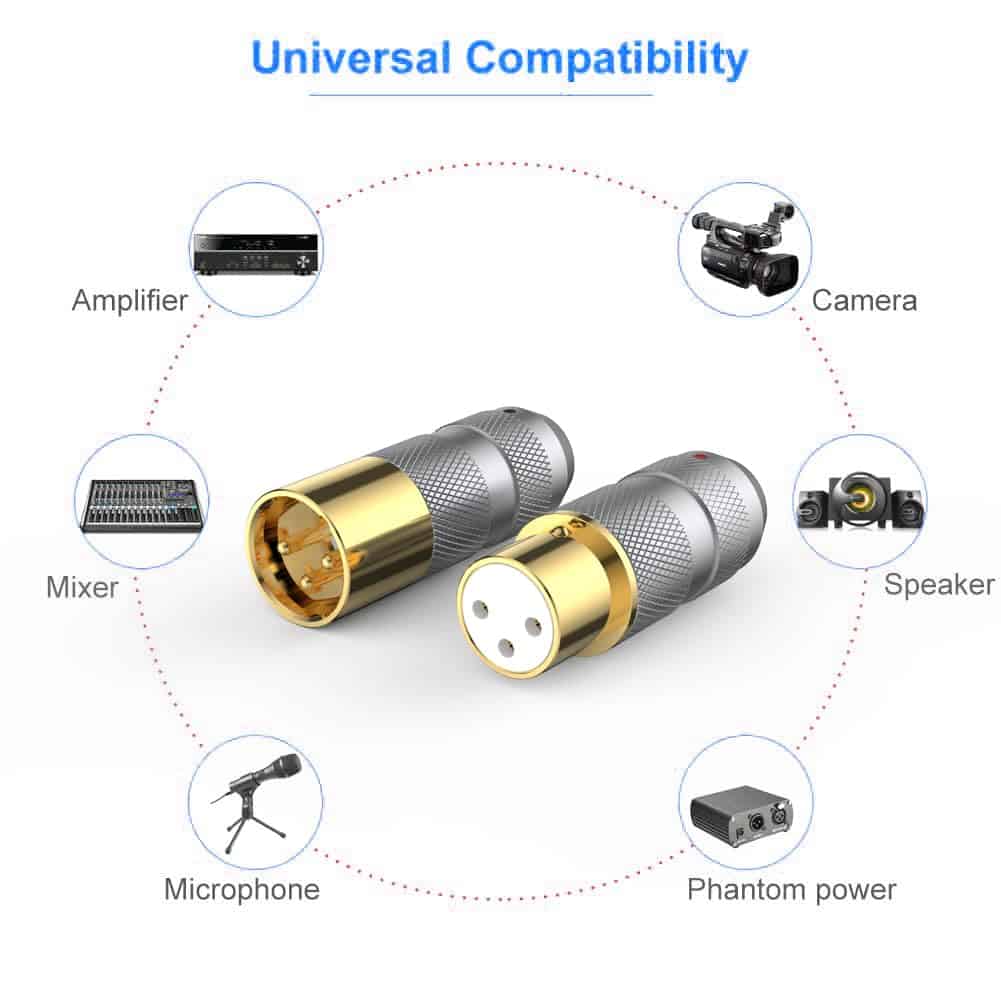 Universal Compatibility

Amplifier

Camera

Mixer

Speaker

Microphone

Phantom power