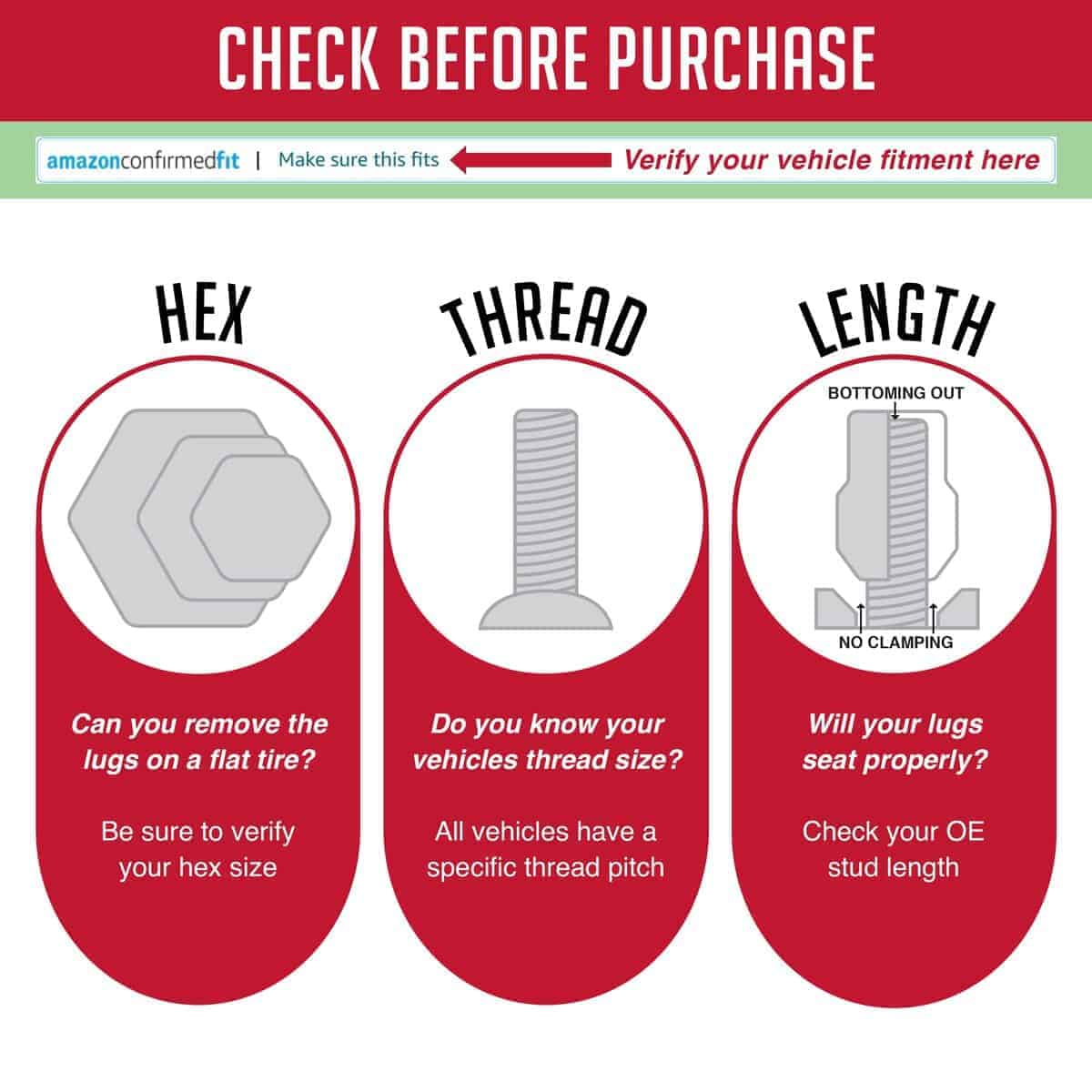 CHECK BEFORE PURCHASE

amazonconfirmedfit | Make sure this fits

Verify your vehicle fitment here

HEX

Can you remove the lugs on a flat tire?

Be sure to verify your hex size

THREAD

Do you know your vehicles thread size?

All vehicles have a specific thread pitch

LENGTH

BOTTOMING OUT

NO CLAMPING

Will your lugs seat properly?

Check your OE stud length