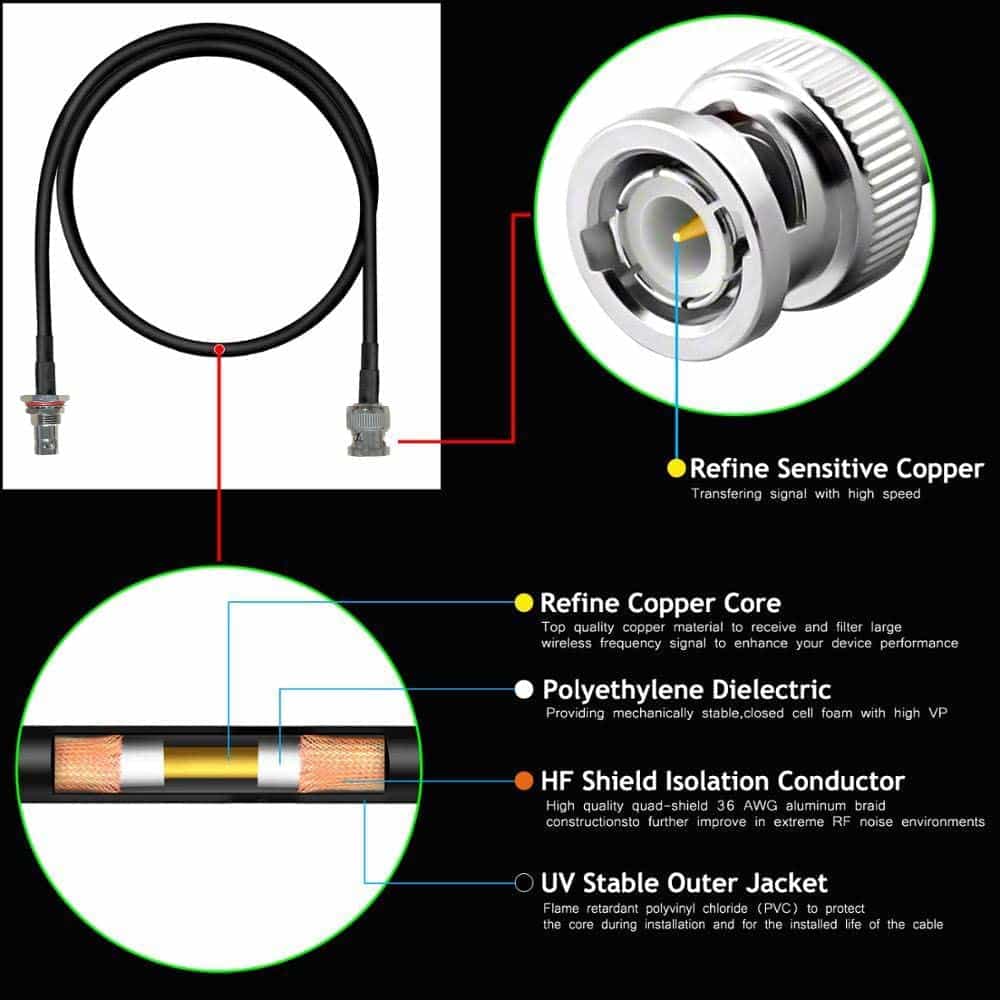 Refine Sensitive Copper
Transfering signal with high speed

Refine Copper Core
Top quality copper material to receive and filter large wireless frequency signal to enhance your device performance

Polyethylene Dielectric
Providing mechanically stable,closed cell foam with high VP

HF Shield Isolation Conductor
High quality quad-shield 36 AWG aluminum braid constructionsto further improve in extreme RF noise environments

UV Stable Outer Jacket
Flame retardant polyvinyl chloride (PVC) to protect the core during installation and for the installed life of the cable