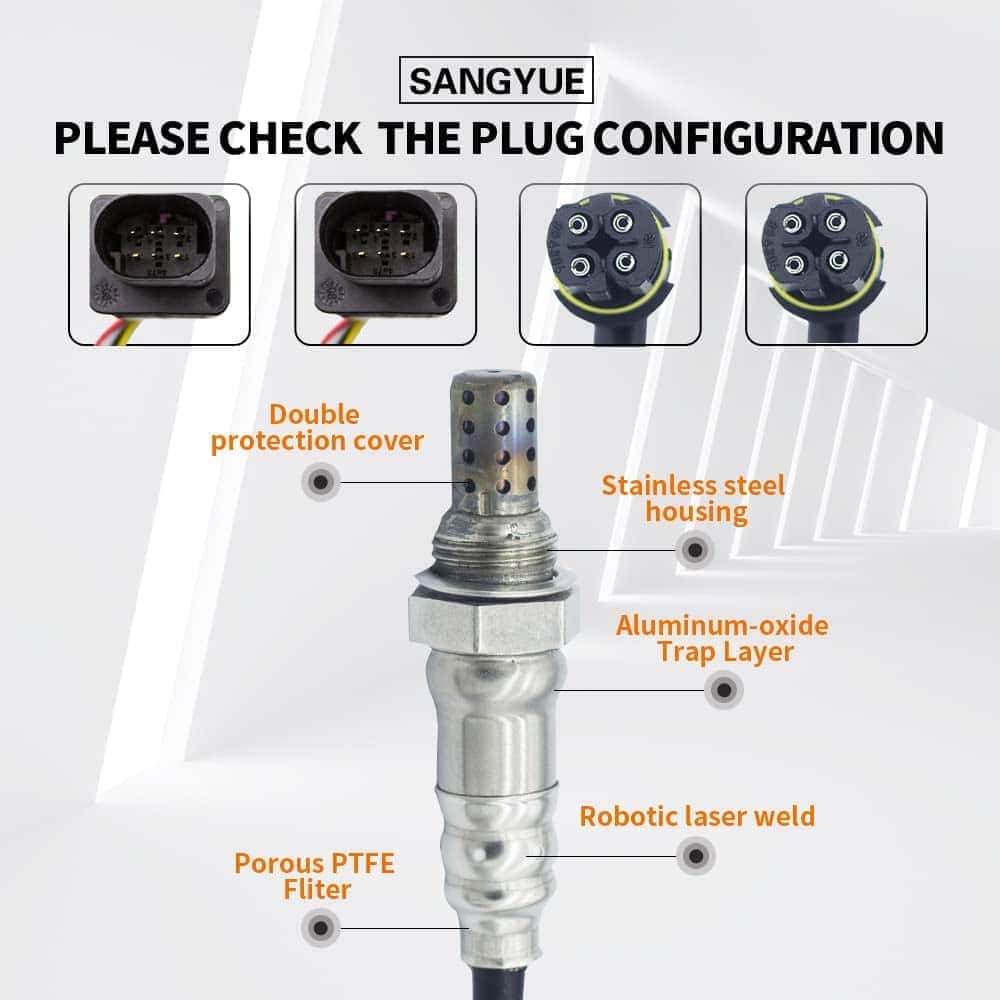 SANGYUE

PLEASE CHECK THE PLUG CONFIGURATION

Double protection cover

Stainless steel housing

Aluminum-oxide Trap Layer

Robotic laser weld

Porous PTFE Fliter