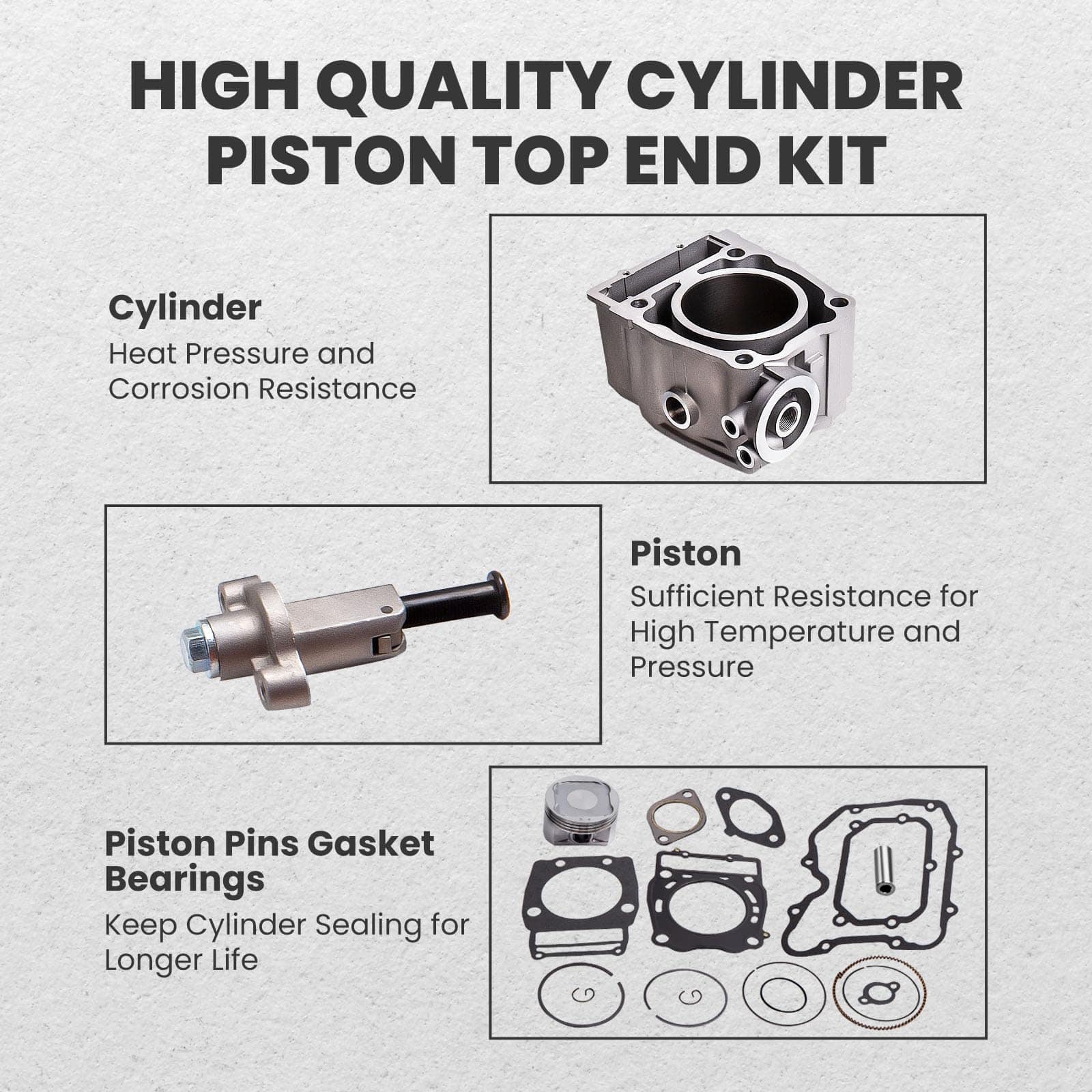 HIGH QUALITY CYLINDER PISTON TOP END KIT

Cylinder
Heat Pressure and Corrosion Resistance

Piston
Sufficient Resistance for High Temperature and Pressure

Piston Pins Gasket Bearings
Keep Cylinder Sealing for Longer Life