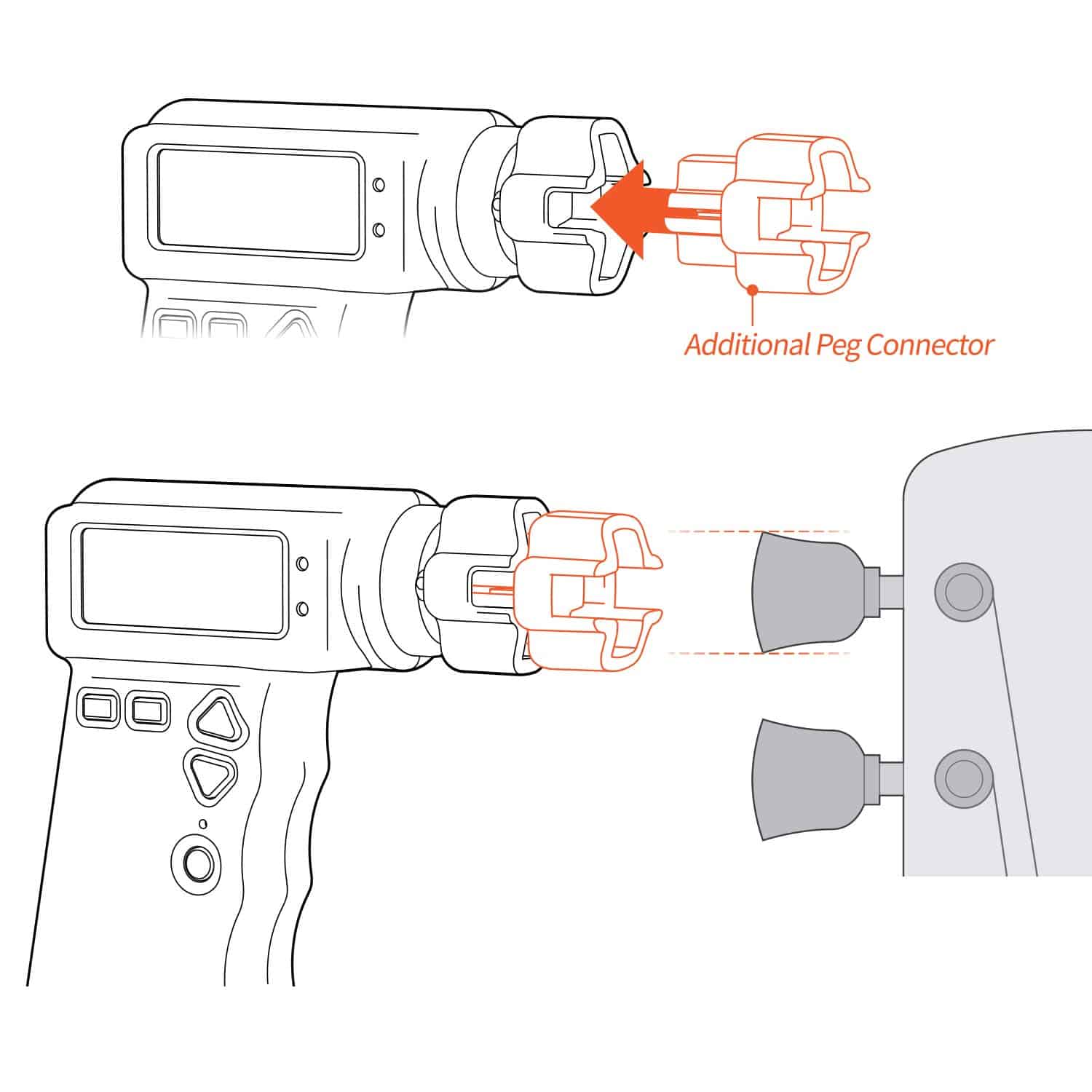 Additional Peg Connector