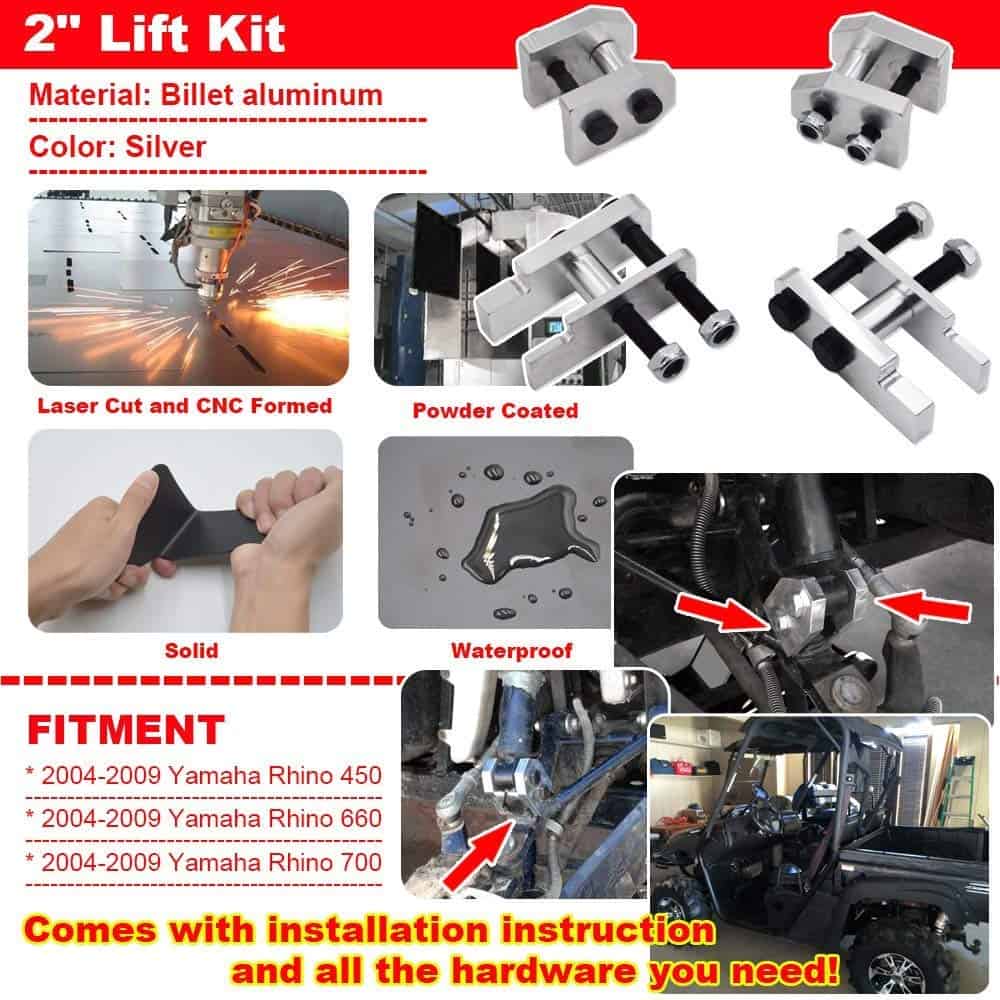 2" Lift Kit

Material: Billet aluminum

Color: Silver

Laser Cut and CNC Formed

Powder Coated

Solid

Waterproof

FITMENT

* 2004-2009 Yamaha Rhino 450

* 2004-2009 Yamaha Rhino 660

* 2004-2009 Yamaha Rhino 700

Comes with installation instruction and all the hardware you need!