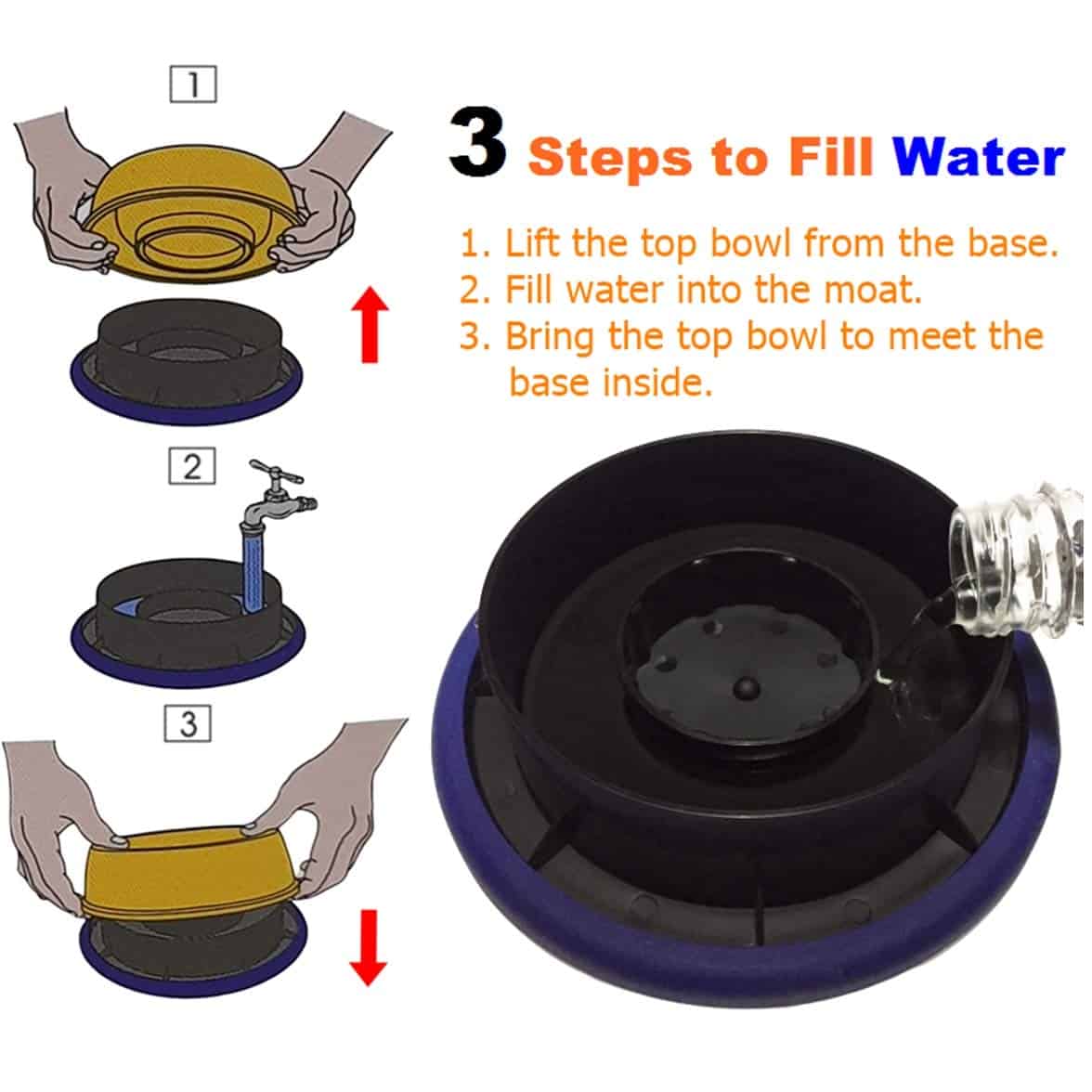 1

3 Steps to Fill Water

1. Lift the top bowl from the base.
2. Fill water into the moat.
3. Bring the top bowl to meet the base inside.

2

3