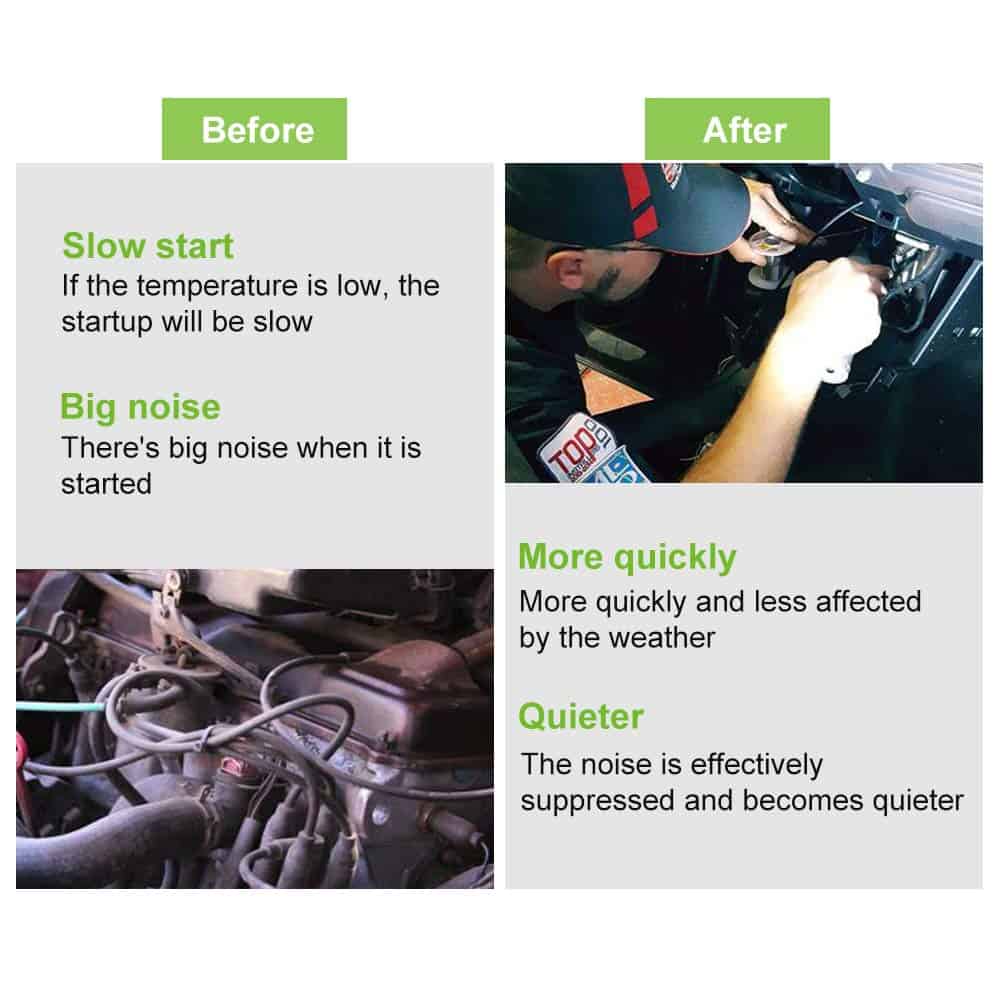 Before

Slow start
If the temperature is low, the startup will be slow

Big noise
There's big noise when it is started

After

TOP 100

More quickly
More quickly and less affected by the weather

Quieter
The noise is effectively suppressed and becomes quieter