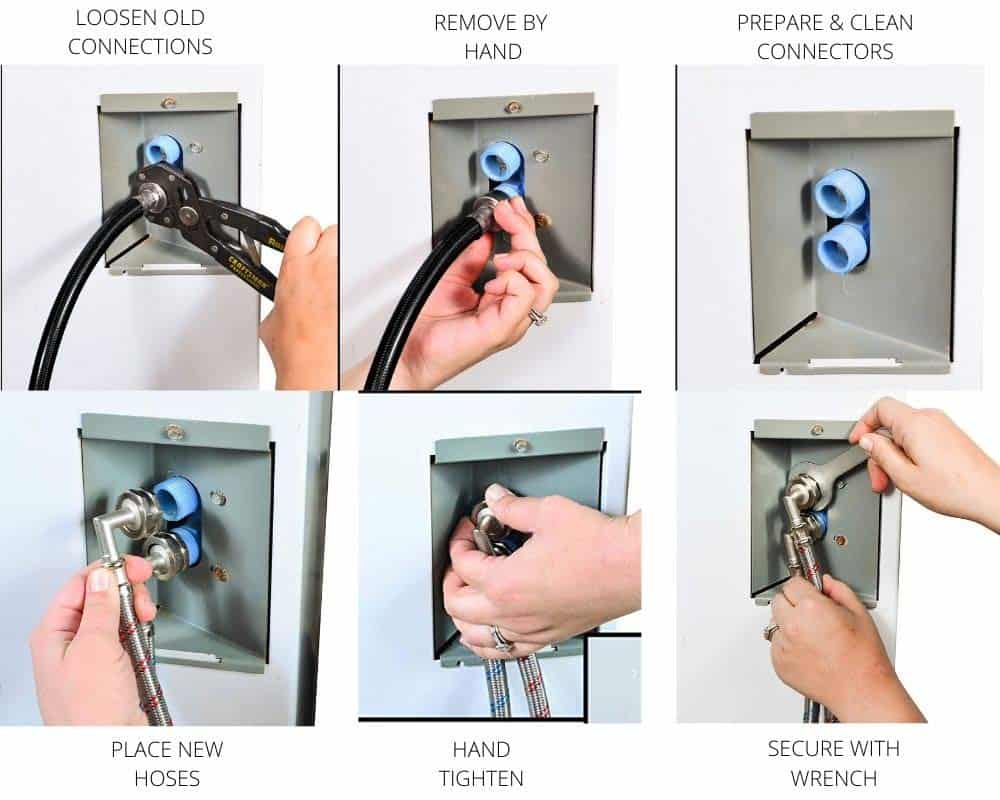 LOOSEN OLD CONNECTIONS

REMOVE BY HAND

PREPARE & CLEAN CONNECTORS

CRAFTSMAN

PLACE NEW HOSES

HAND TIGHTEN

SECURE WITH WRENCH