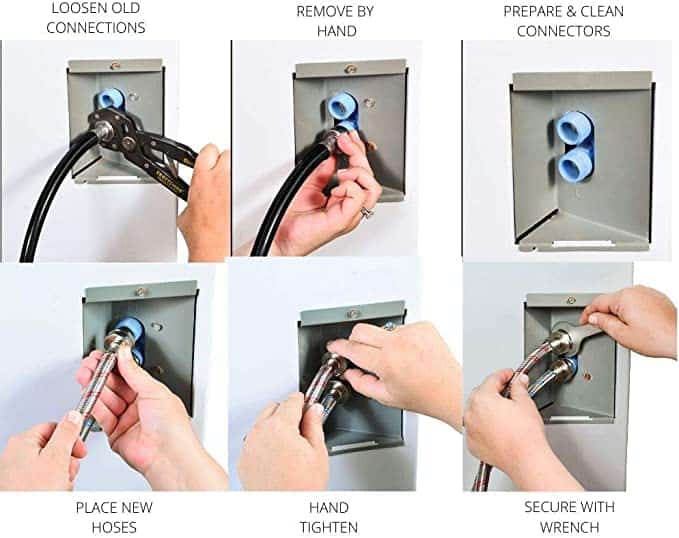 LOOSEN OLD CONNECTIONS

REMOVE BY HAND

PREPARE & CLEAN CONNECTORS

PLACE NEW HOSES

HAND TIGHTEN

SECURE WITH WRENCH