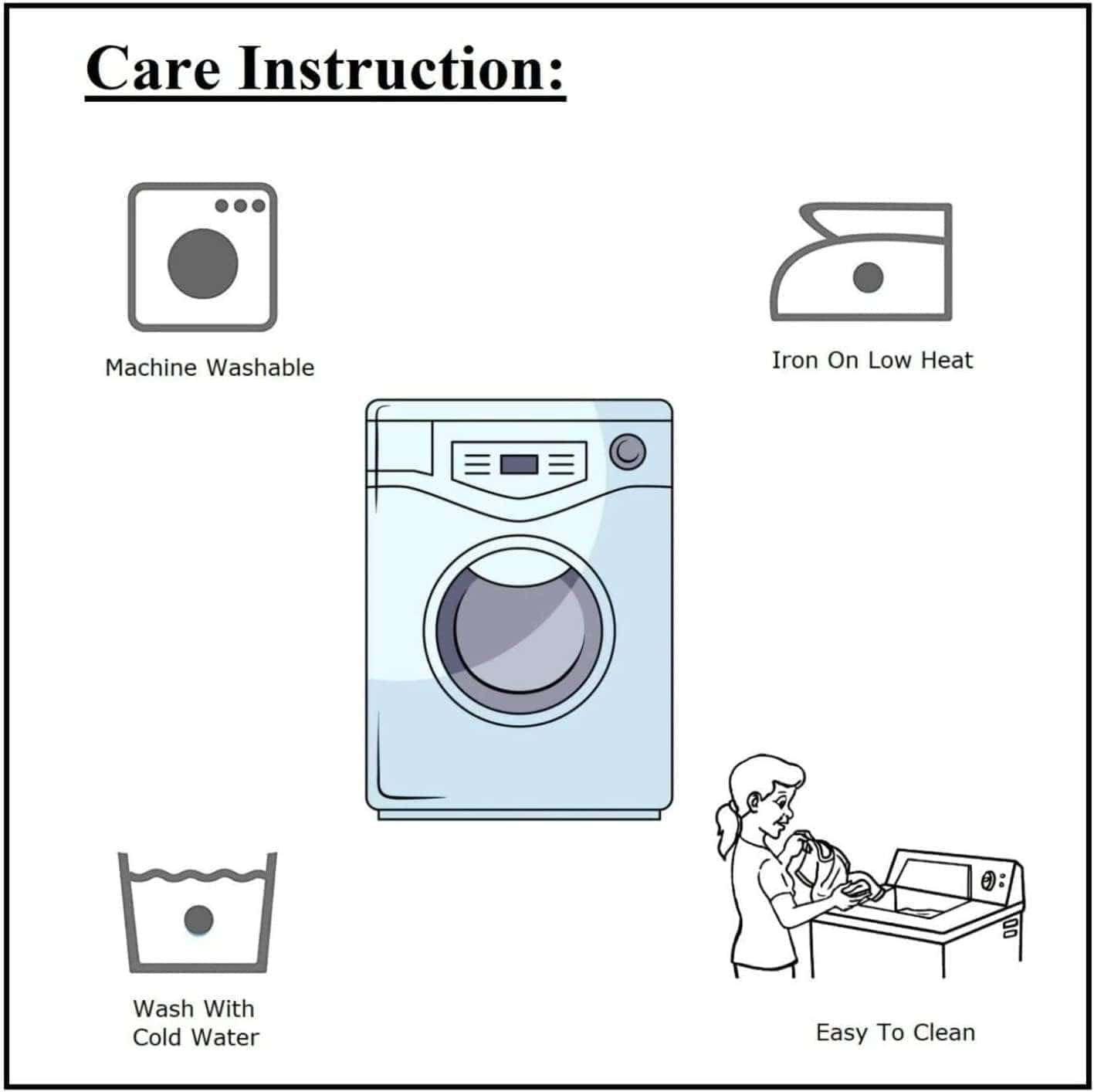 Care Instruction:

Machine Washable

Iron On Low Heat

Wash With
Cold Water

Easy To Clean