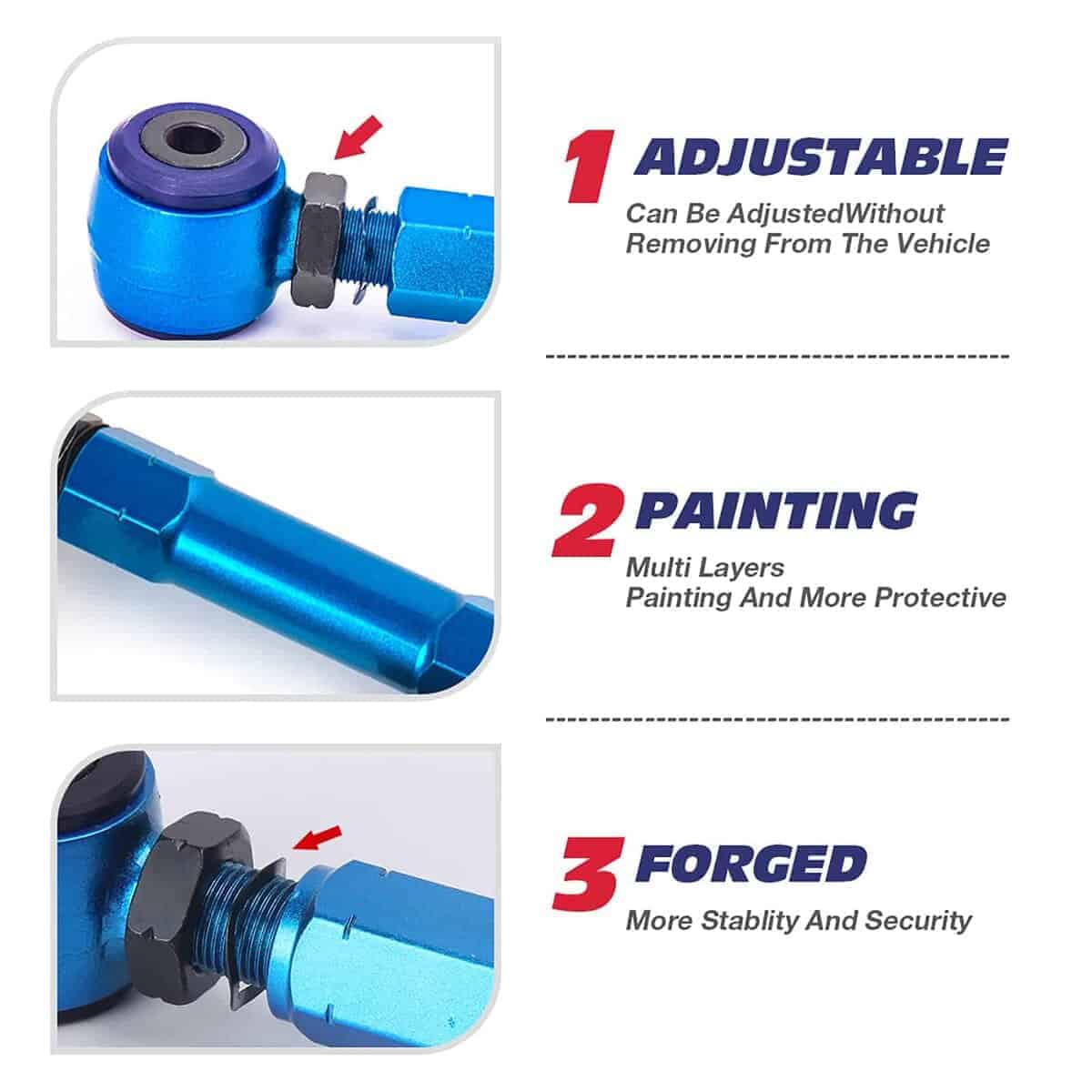 1 ADJUSTABLE
Can Be AdjustedWithout Removing From The Vehicle

2 PAINTING
Multi Layers Painting And More Protective

3 FORGED
More Stablity And Security