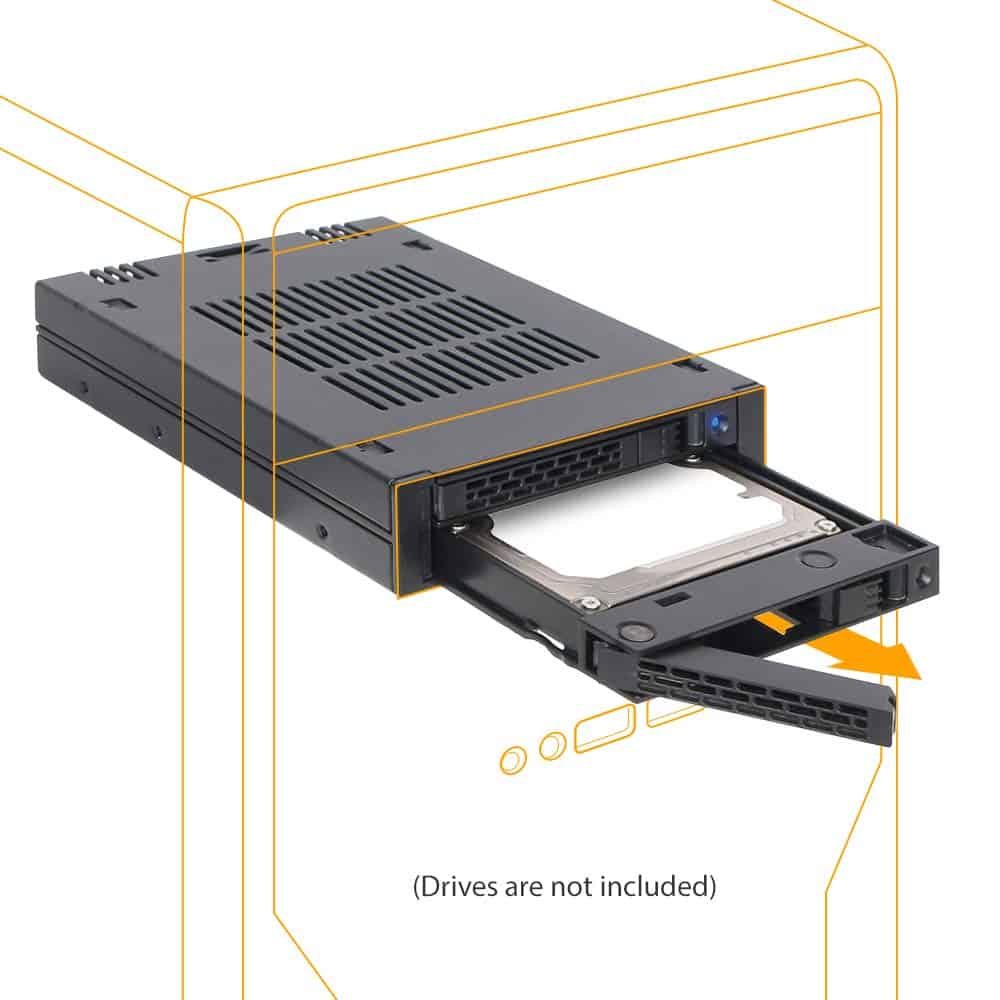 (Drives are not included)