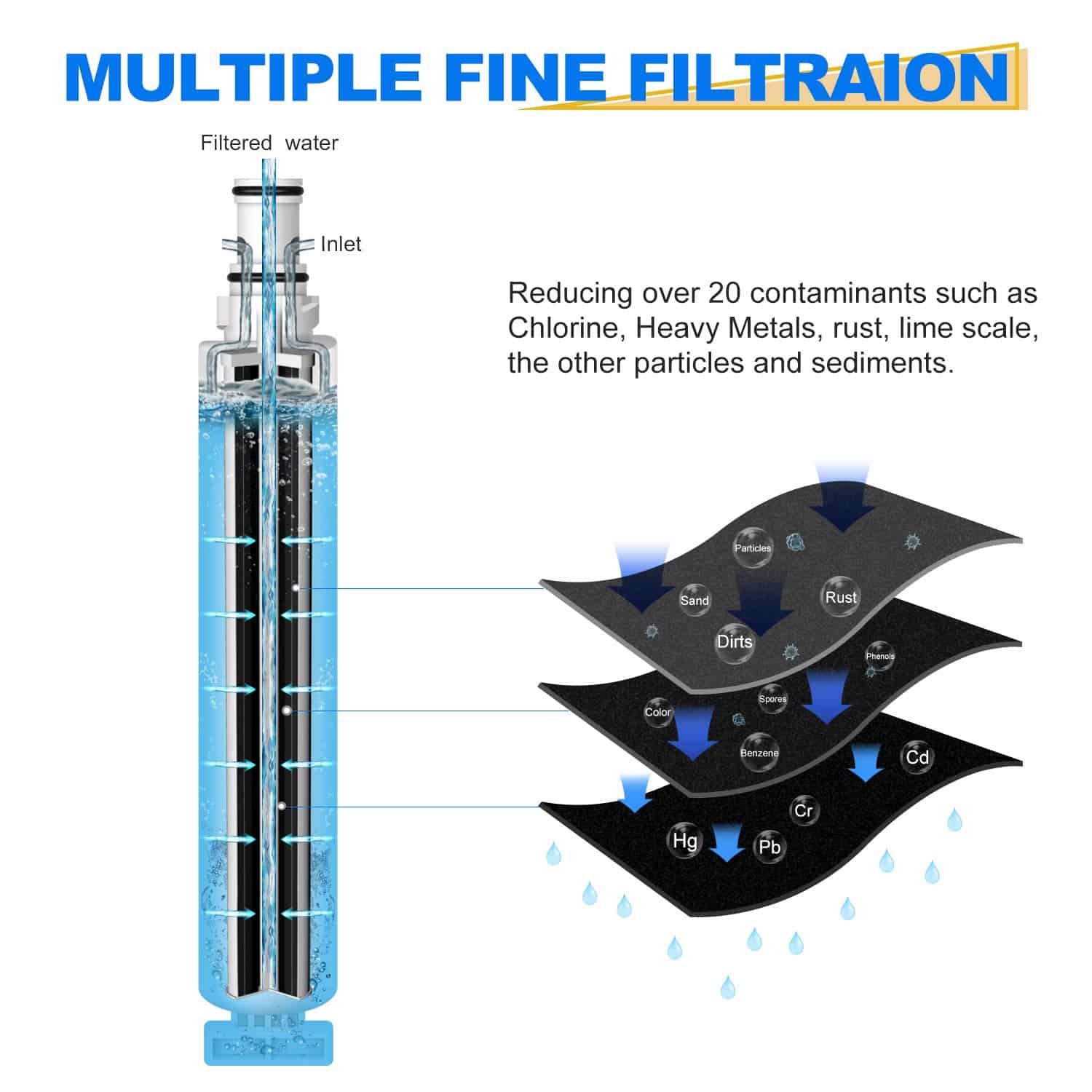 MULTIPLE FINE FILTRAION

Filtered water

Inlet

Reducing over 20 contaminants such as Chlorine, Heavy Metals, rust, lime scale, the other particles and sediments.

Particles

Sand

Rust

Dirts

Phenols

Spores

Color

Benzene

Cd

Cr

Hg

Pb