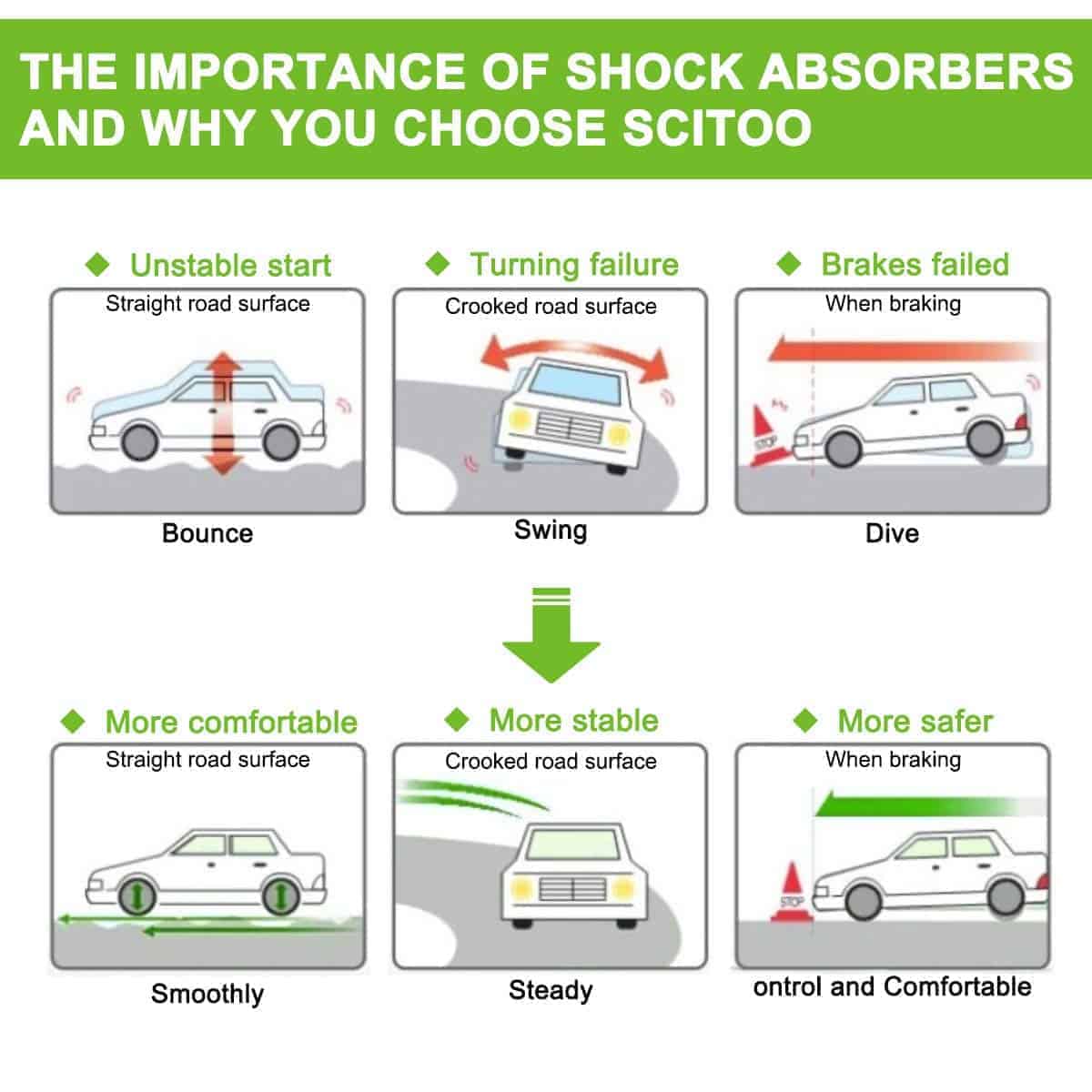 THE IMPORTANCE OF SHOCK ABSORBERS AND WHY YOU CHOOSE SCITOO

◆ Unstable start
Straight road surface
Bounce

◆ Turning failure
Crooked road surface
Swing

◆ Brakes failed
When braking
STOP
Dive

◆ More comfortable
Straight road surface
Smoothly

◆ More stable
Crooked road surface
Steady

◆ More safer
When braking
STOP
ontrol and Comfortable