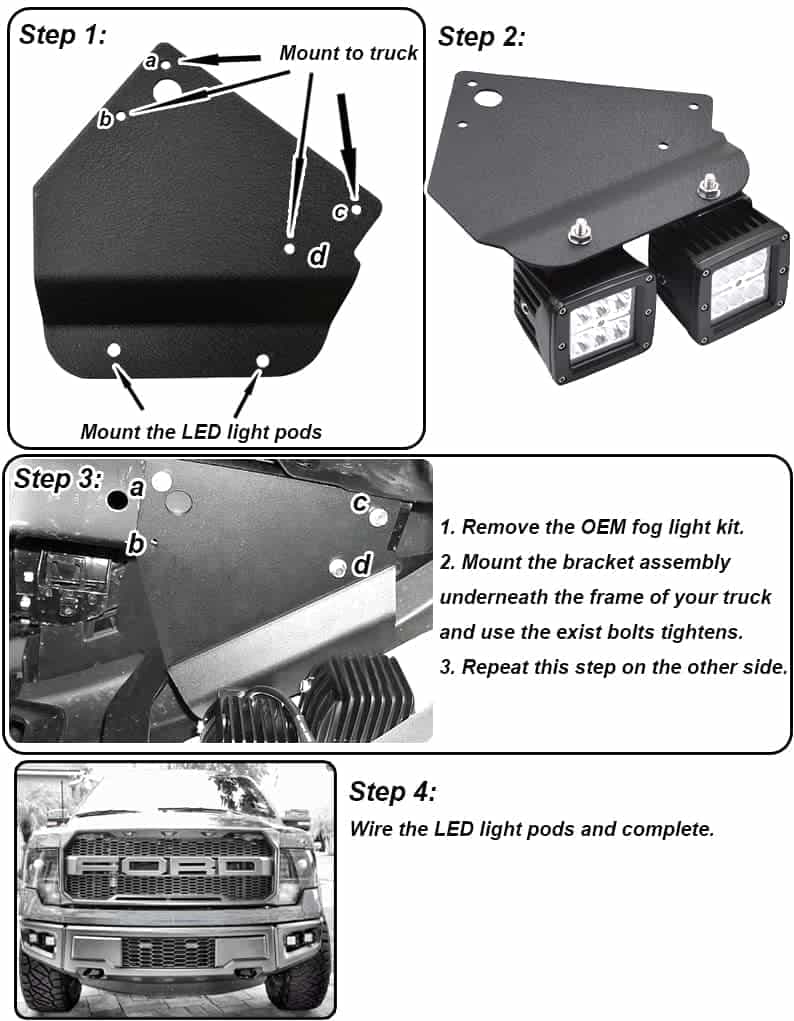 Step 1:

a

Mount to truck

b

c

d

Mount the LED light pods

Step 2:

Step 3:

a

b

c

d

1. Remove the OEM fog light kit.

2. Mount the bracket assembly underneath the frame of your truck and use the exist bolts tightens.

3. Repeat this step on the other side.

FORD

Step 4:

Wire the LED light pods and complete.