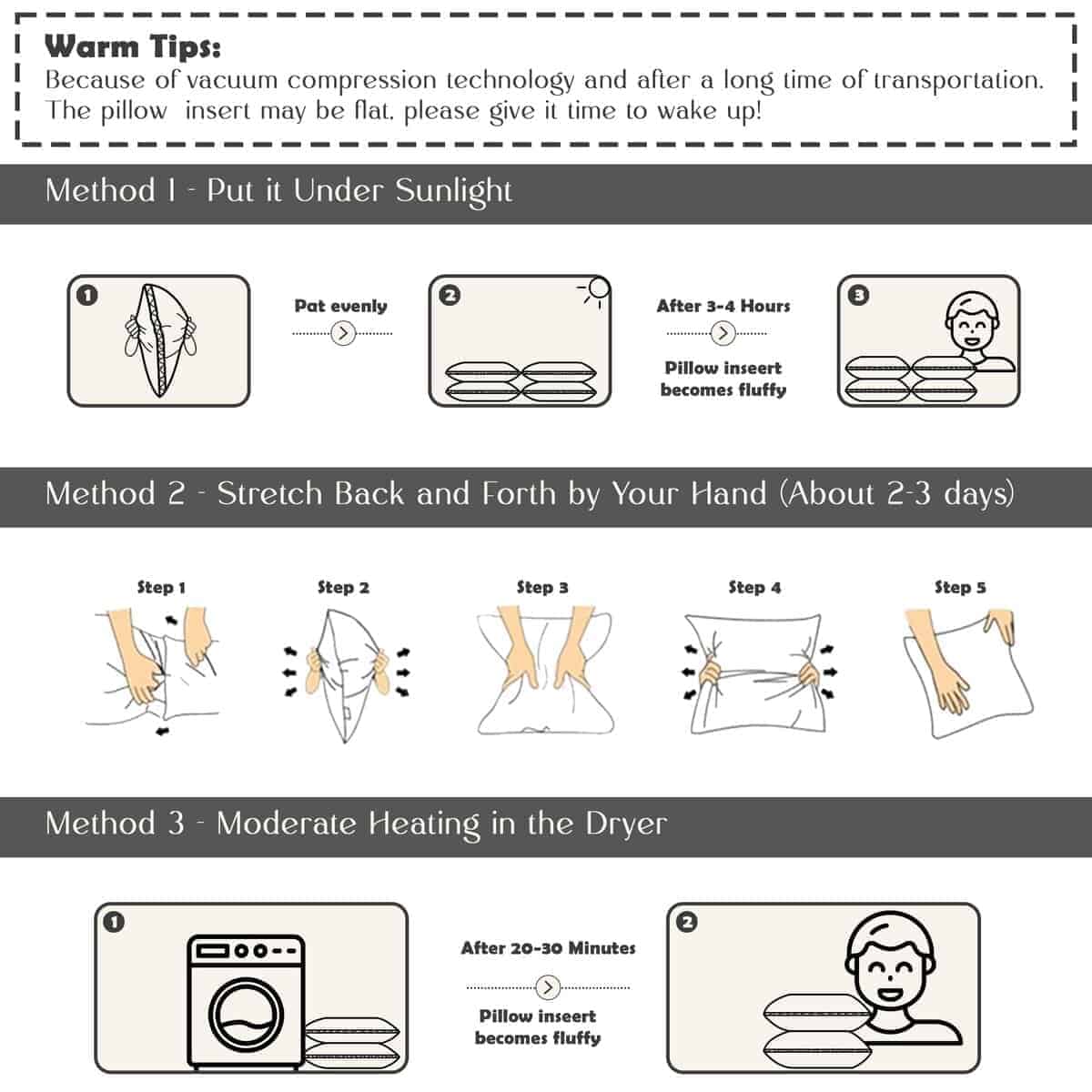 Warm Tips:
Because of vacuum compression technology and after a long time of transportation. The pillow insert may be flat, please give it time to wake up!

Method 1 - Put it Under Sunlight

1

Pat evenly

2

After 3-4 Hours

Pillow inseert becomes fluffy

3

Method 2 - Stretch Back and Forth by Your Hand (About 2-3 days)

Step 1

Step 2

Step 3

Step 4

Step 5

Method 3 - Moderate Heating in the Dryer

1

After 20-30 Minutes

Pillow inseert becomes fluffy

2