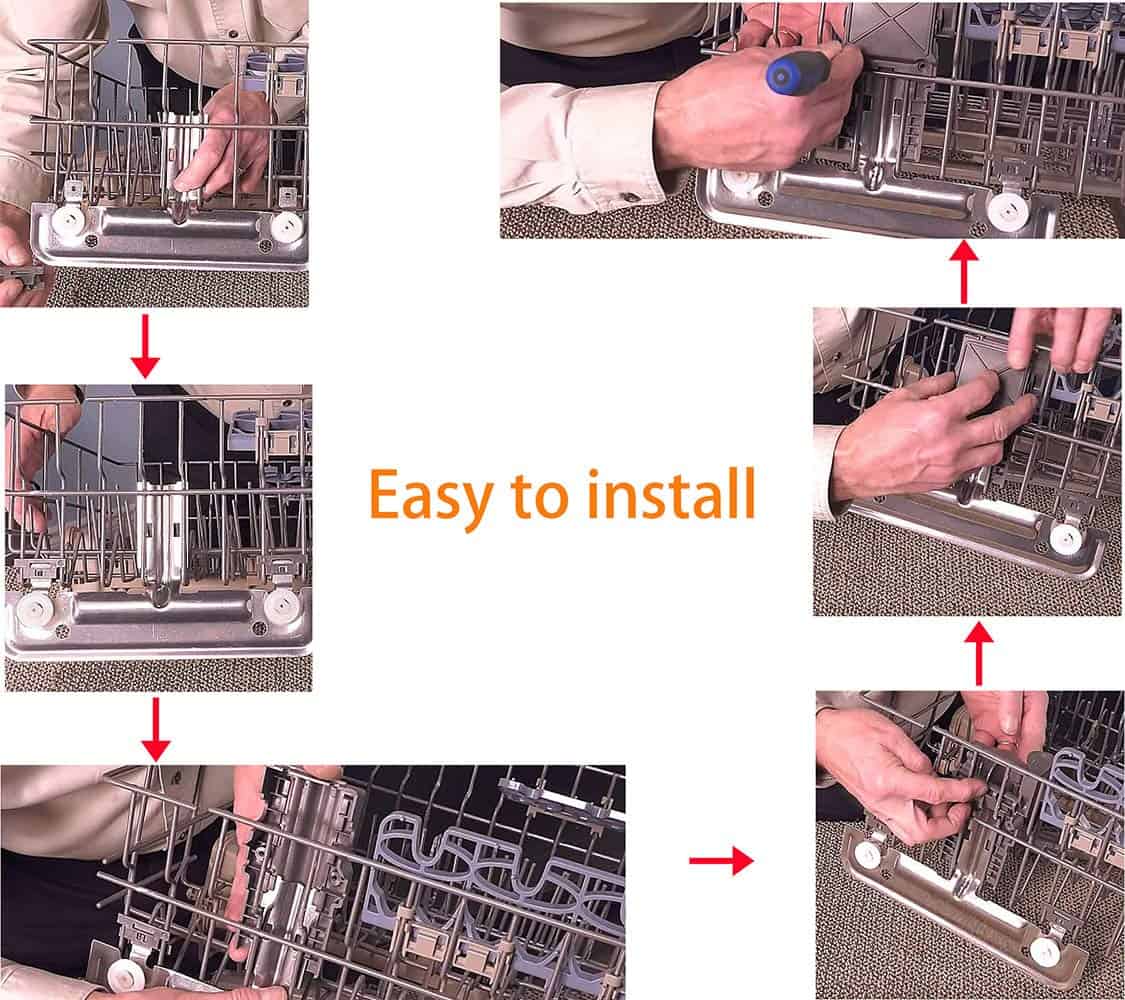 Easy to install