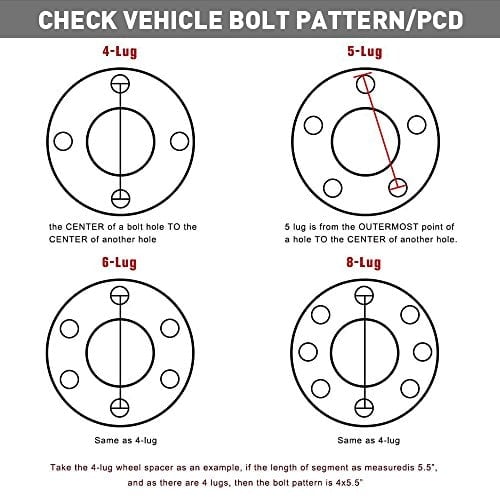 CHECK VEHICLE BOLT PATTERN/PCD

4-Lug

the CENTER of a bolt hole TO the CENTER of another hole

5-Lug

5 lug is from the OUTERMOST point of a hole TO the CENTER of another hole.

6-Lug

Same as 4-lug

8-Lug

Same as 4-lug

Take the 4-lug wheel spacer as an example, if the length of segment as measuredis 5.5", and as there are 4 lugs, then the bolt pattern is 4x5.5"