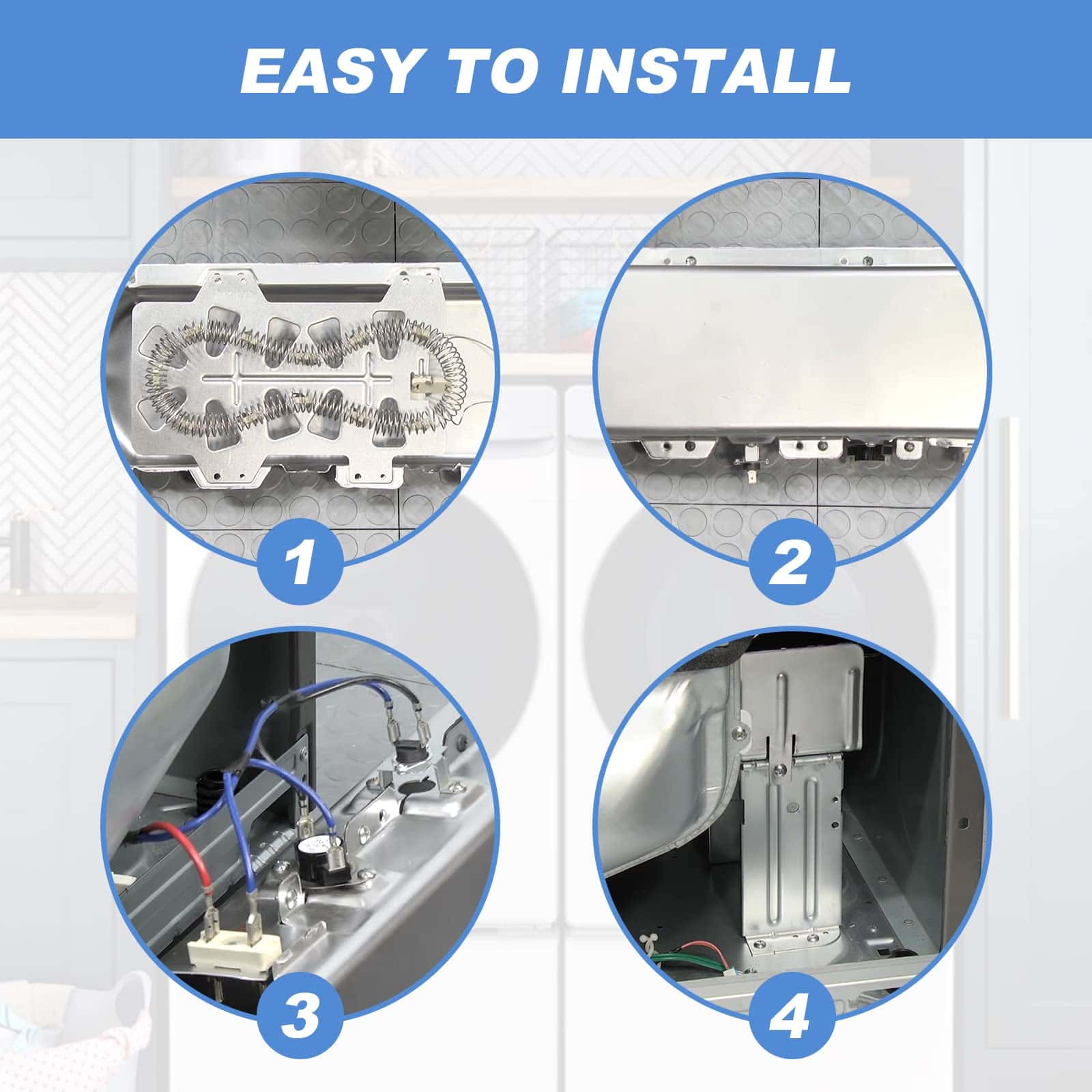 EASY TO INSTALL

1

2

3

4