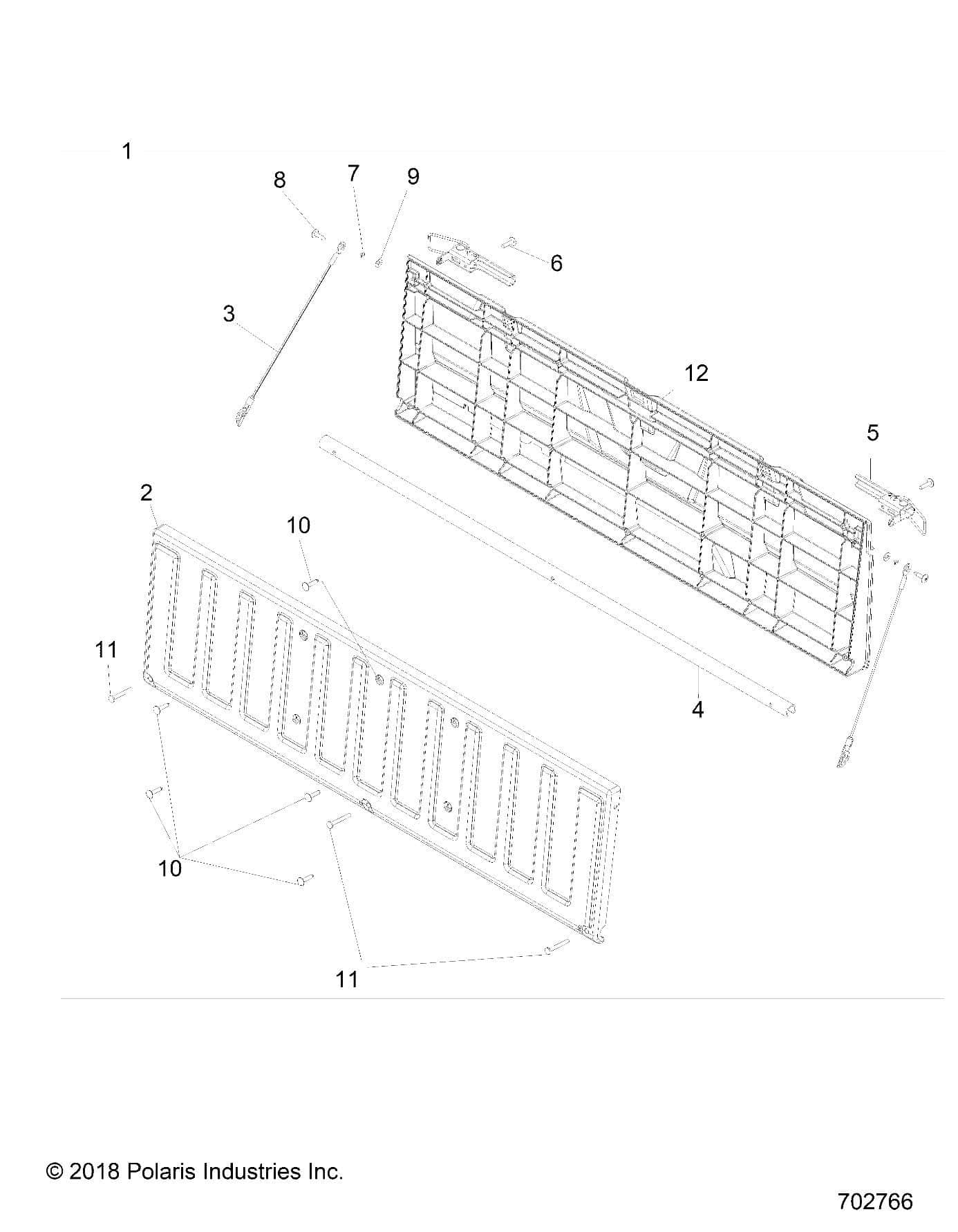 1

8 7 9

6

3

12

5

2

10

11

4

10

11

© 2018 Polaris Industries Inc.

702766