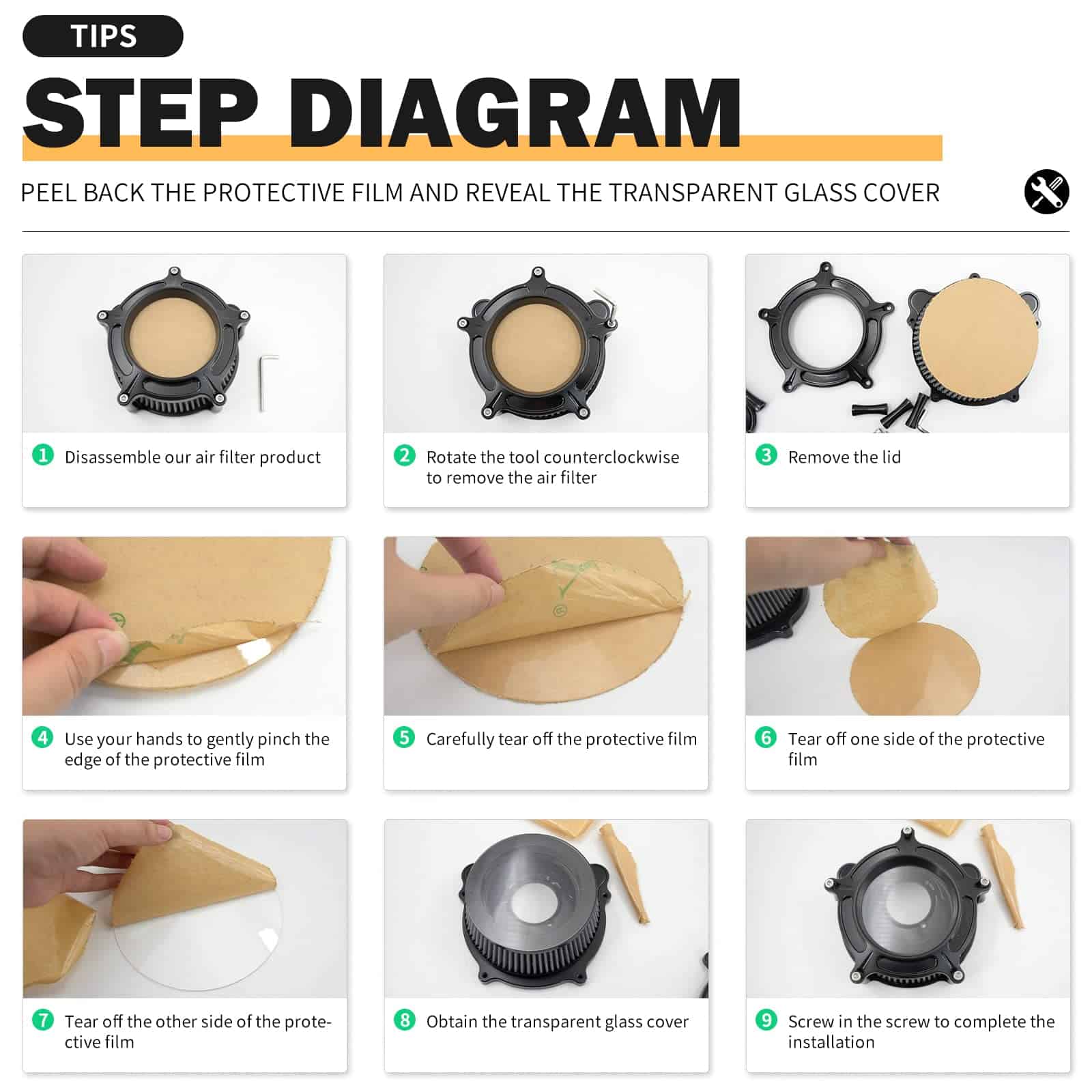 TIPS

STEP DIAGRAM

PEEL BACK THE PROTECTIVE FILM AND REVEAL THE TRANSPARENT GLASS COVER

1 Disassemble our air filter product

2 Rotate the tool counterclockwise to remove the air filter

3 Remove the lid

4 Use your hands to gently pinch the edge of the protective film

5 Carefully tear off the protective film

6 Tear off one side of the protective film

7 Tear off the other side of the protective film

8 Obtain the transparent glass cover

9 Screw in the screw to complete the installation