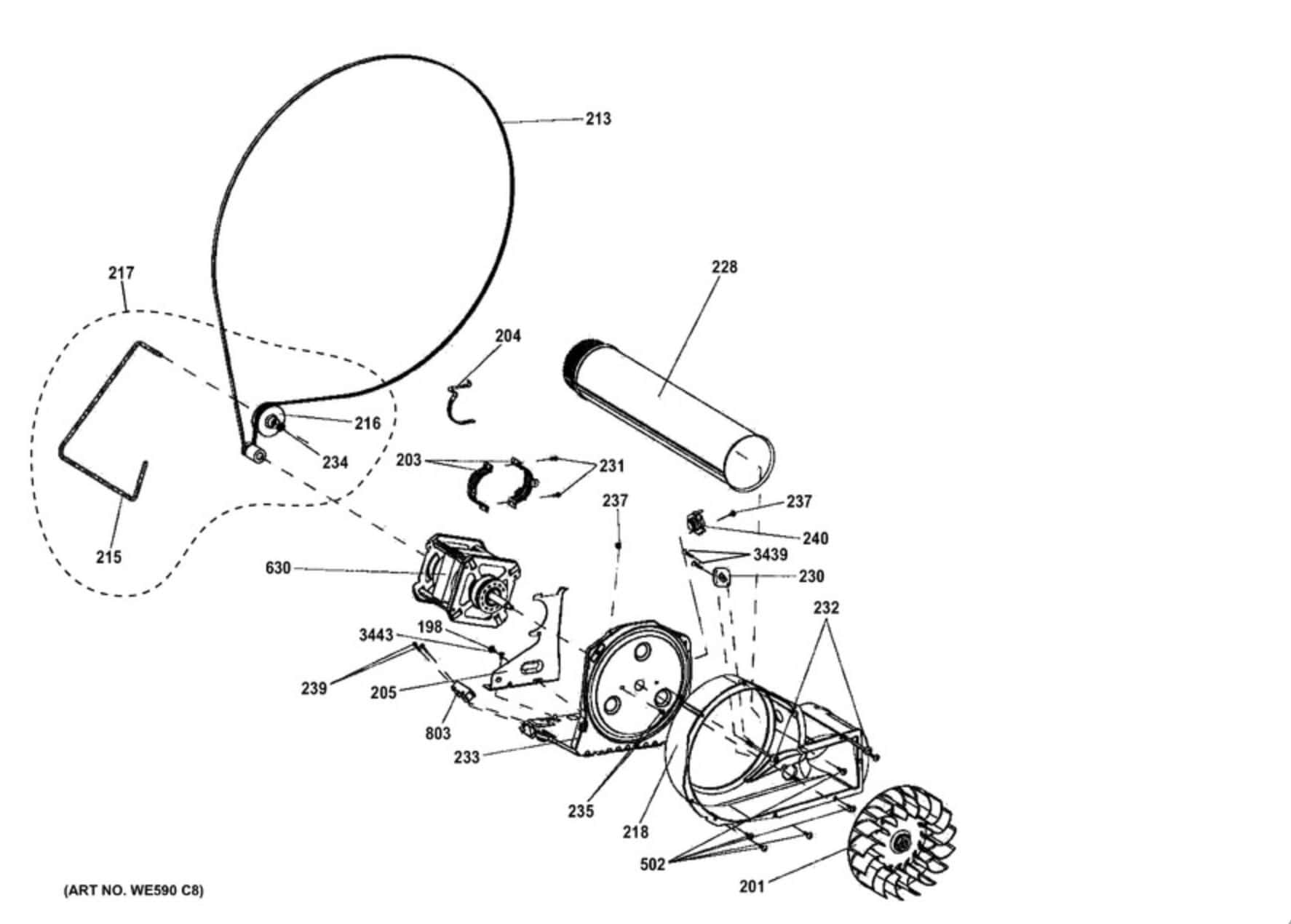 213
217
228
204
216
234
203
231
237
237
240
215
630
3439
230
232
3443
198
239
205
803
233
235
218
502
201
(ART NO. WE590 C8)