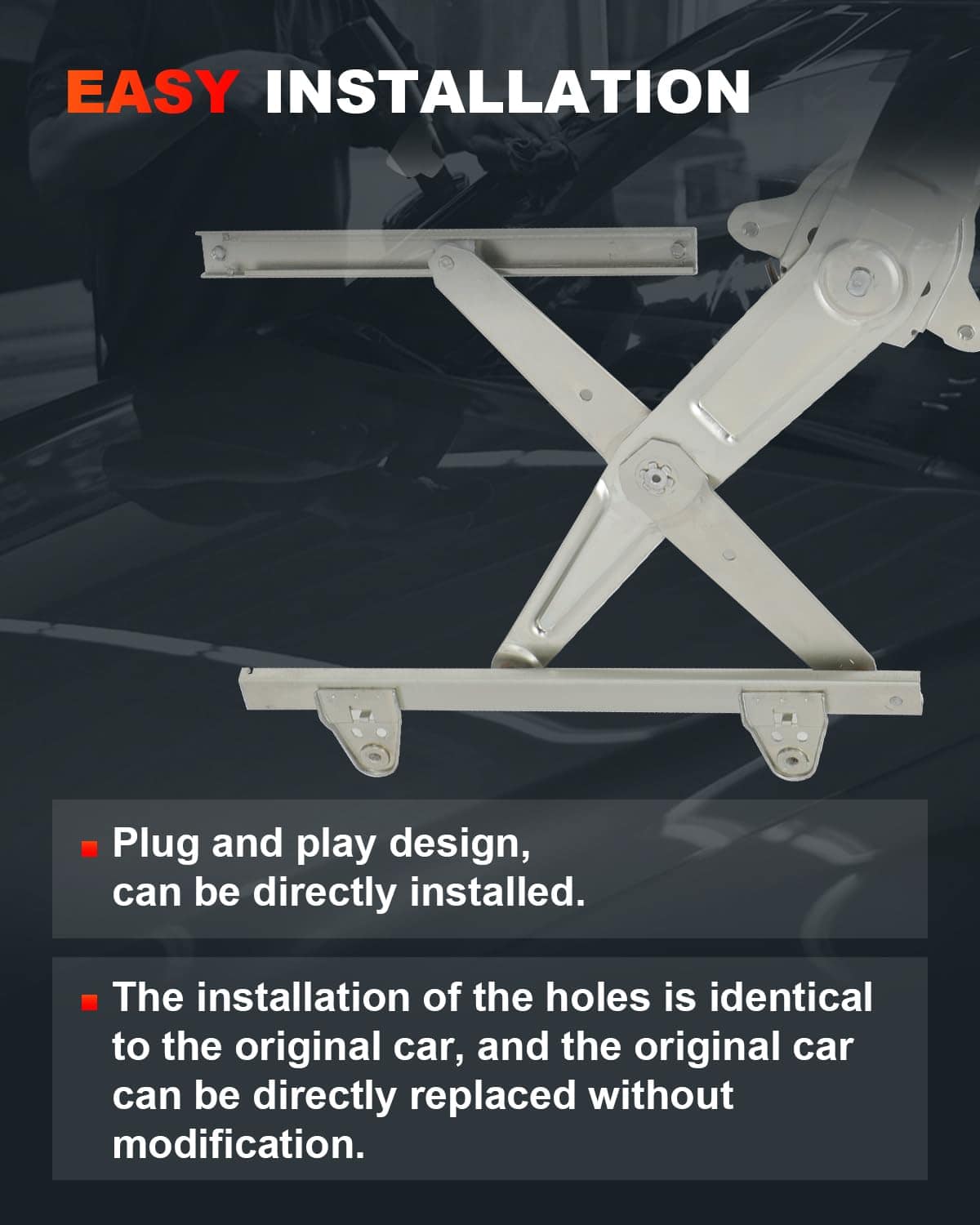 EASY INSTALLATION

Plug and play design, can be directly installed.

The installation of the holes is identical to the original car, and the original car can be directly replaced without modification.