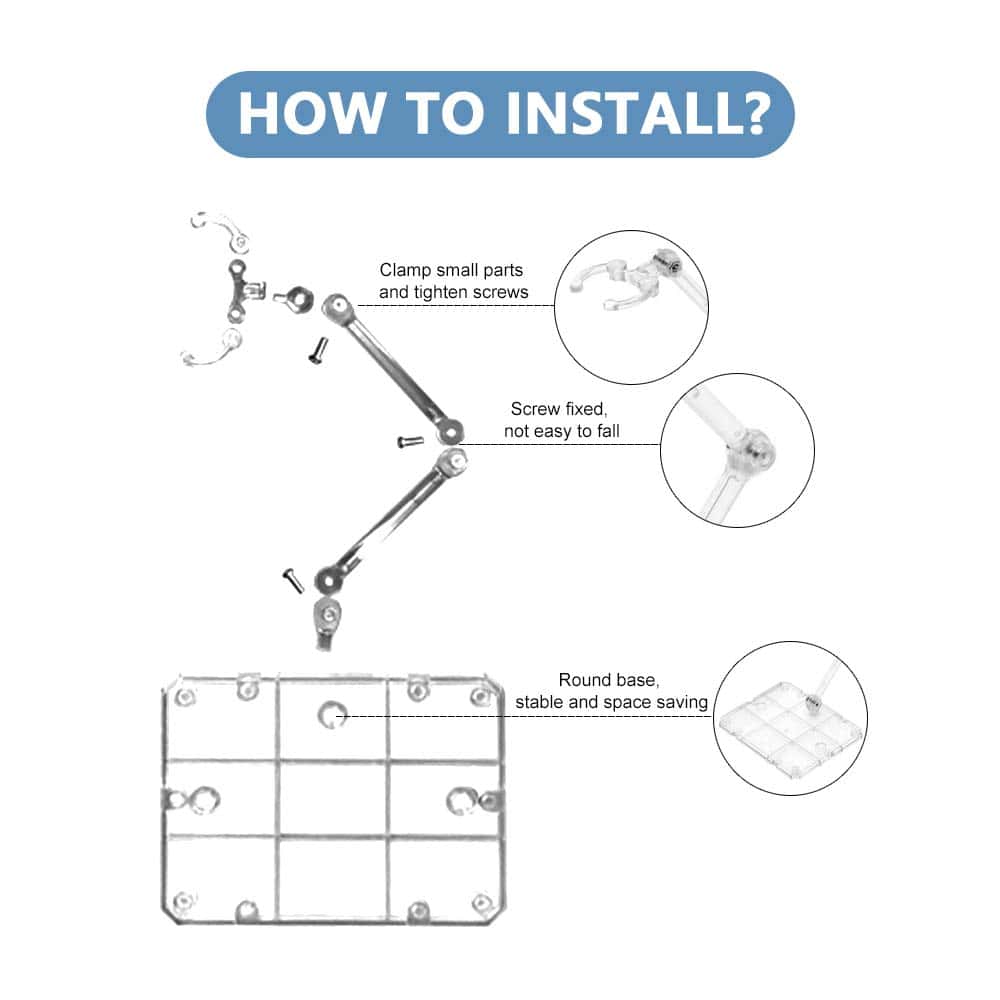 HOW TO INSTALL?

Clamp small parts and tighten screws

Screw fixed, not easy to fall

Round base, stable and space saving