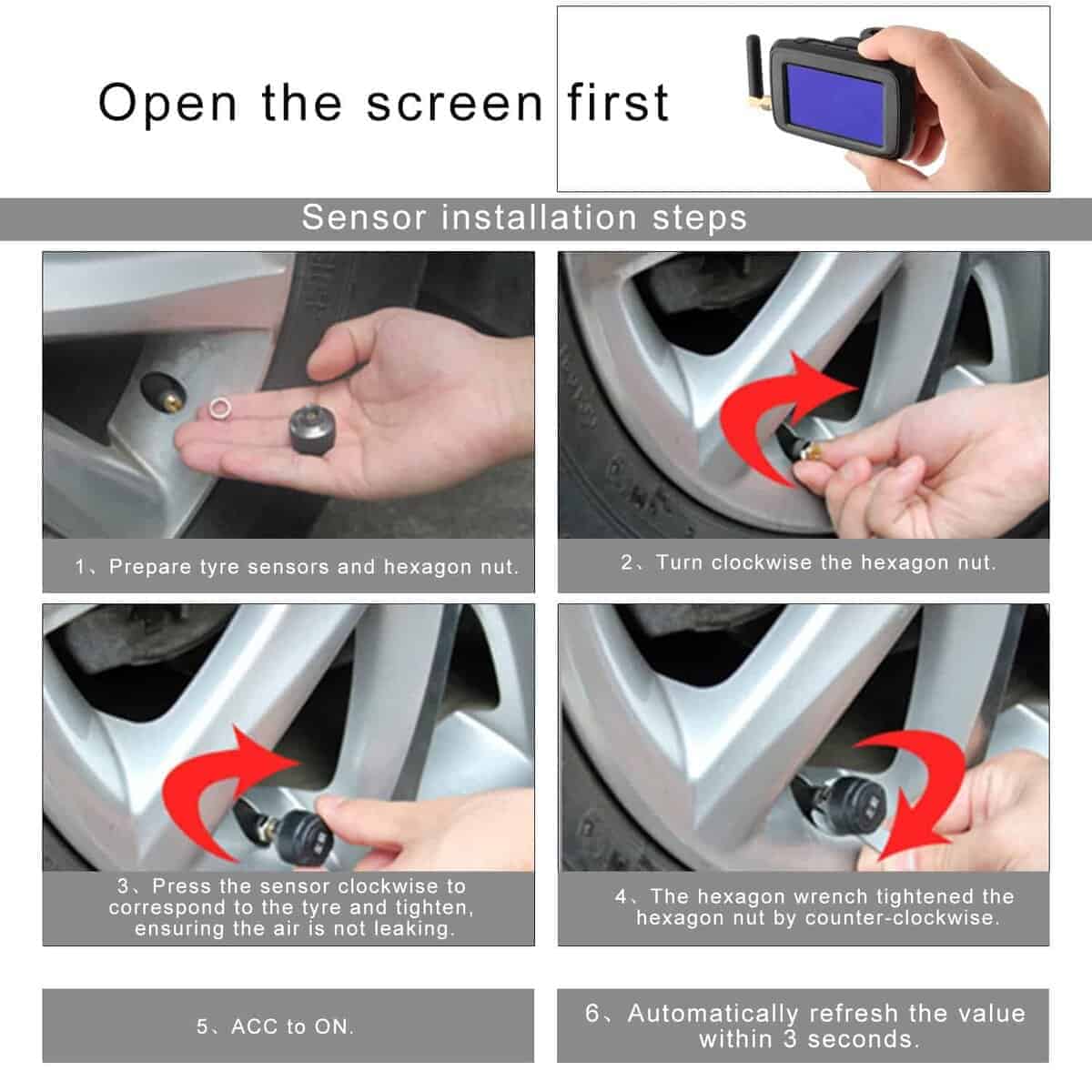 Open the screen first

Sensor installation steps

1、Prepare tyre sensors and hexagon nut.

2、Turn clockwise the hexagon nut.

3、Press the sensor clockwise to correspond to the tyre and tighten, ensuring the air is not leaking.

4、The hexagon wrench tightened the hexagon nut by counter-clockwise.

5、ACC to ON.

6、Automatically refresh the value within 3 seconds.