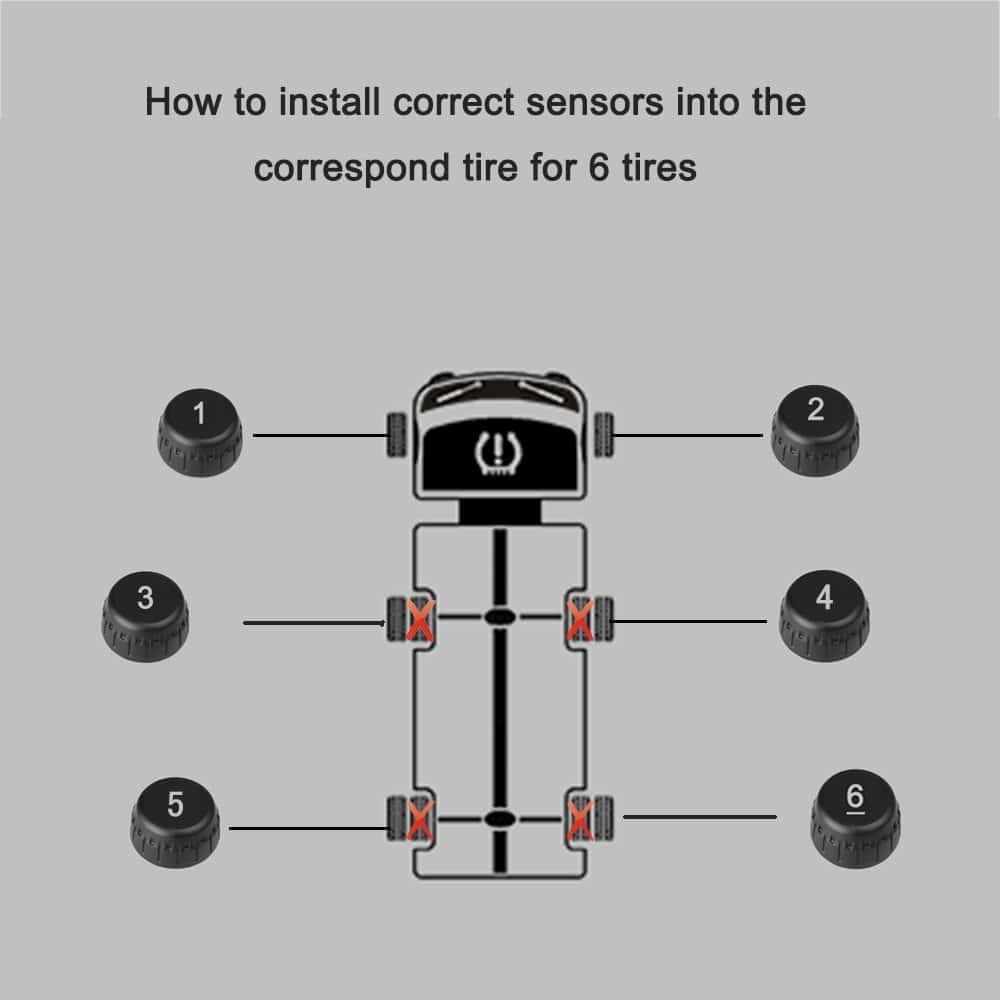 How to install correct sensors into the correspond tire for 6 tires

1

2

3

4

5

6