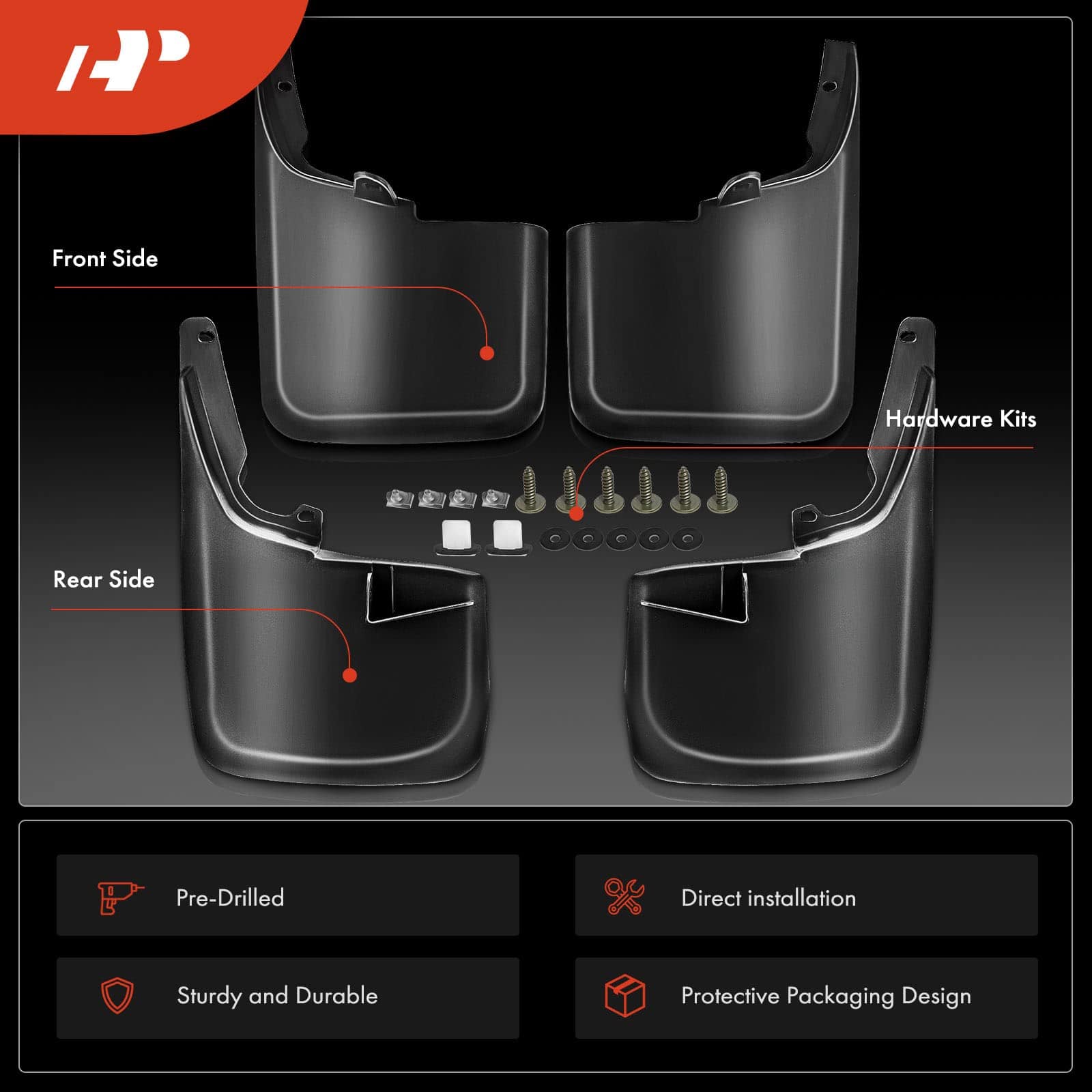 AP

Front Side

Hardware Kits

Rear Side

Pre-Drilled

Direct installation

Sturdy and Durable

Protective Packaging Design