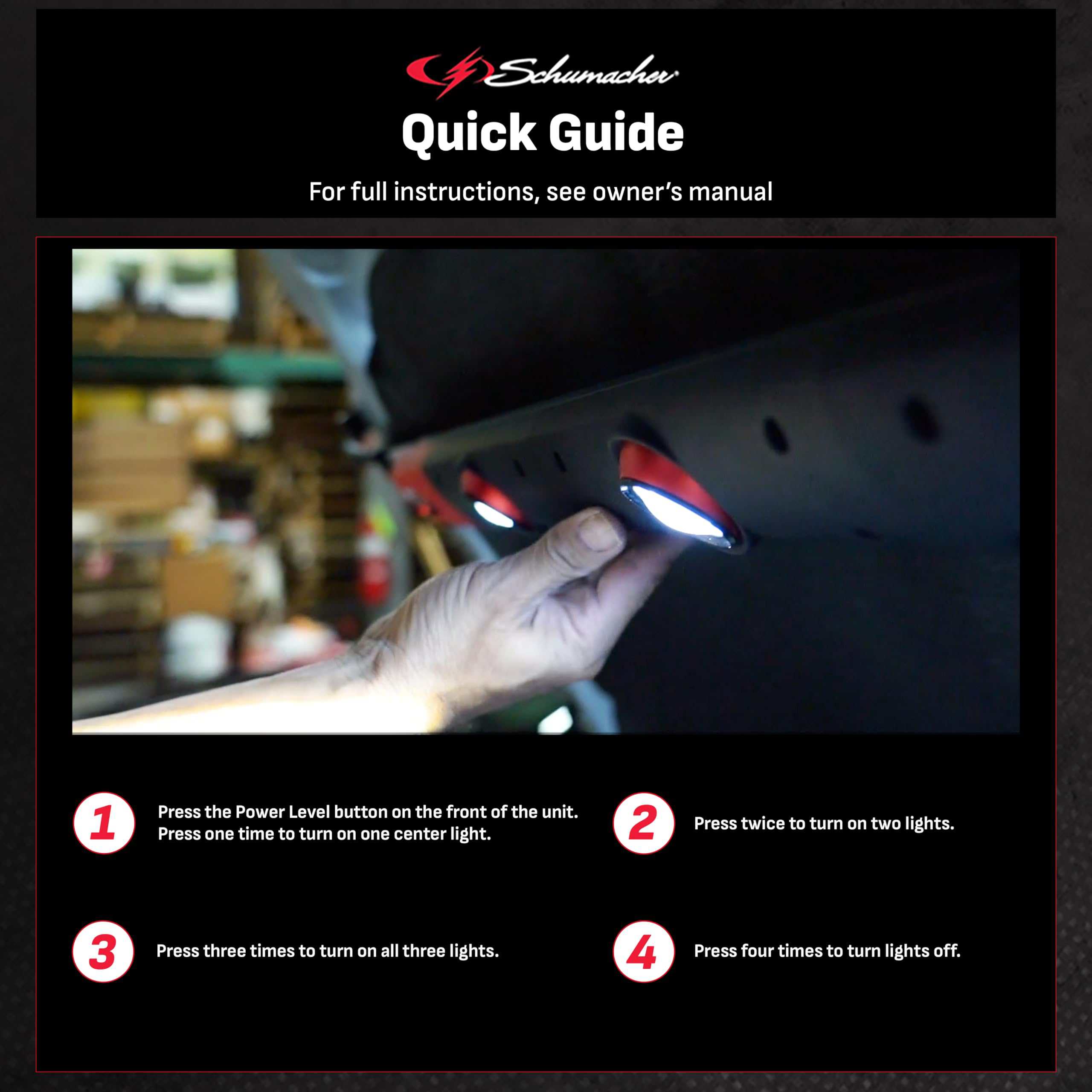 Schumacher

Quick Guide

For full instructions, see owner's manual

1
Press the Power Level button on the front of the unit. Press one time to turn on one center light.

2
Press twice to turn on two lights.

3
Press three times to turn on all three lights.

4
Press four times to turn lights off.