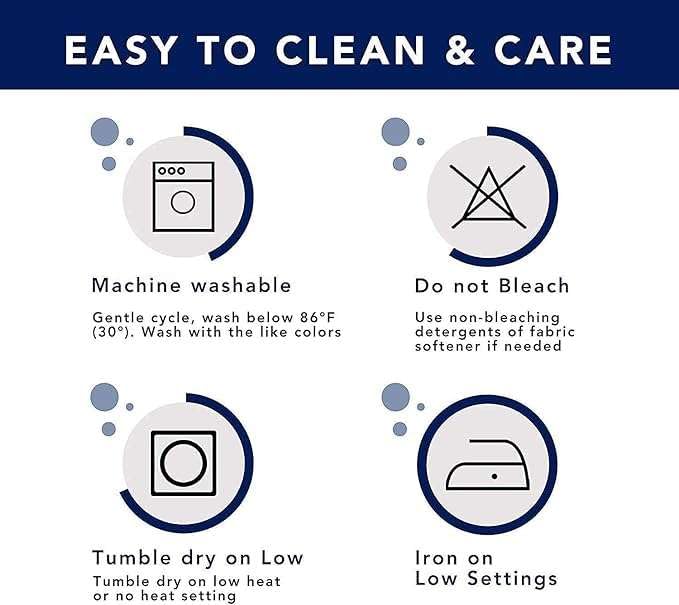 EASY TO CLEAN & CARE

Machine washable

Gentle cycle, wash below 86°F (30°). Wash with the like colors

Do not Bleach

Use non-bleaching detergents of fabric softener if needed

Tumble dry on Low

Tumble dry on low heat or no heat setting

Iron on Low Settings