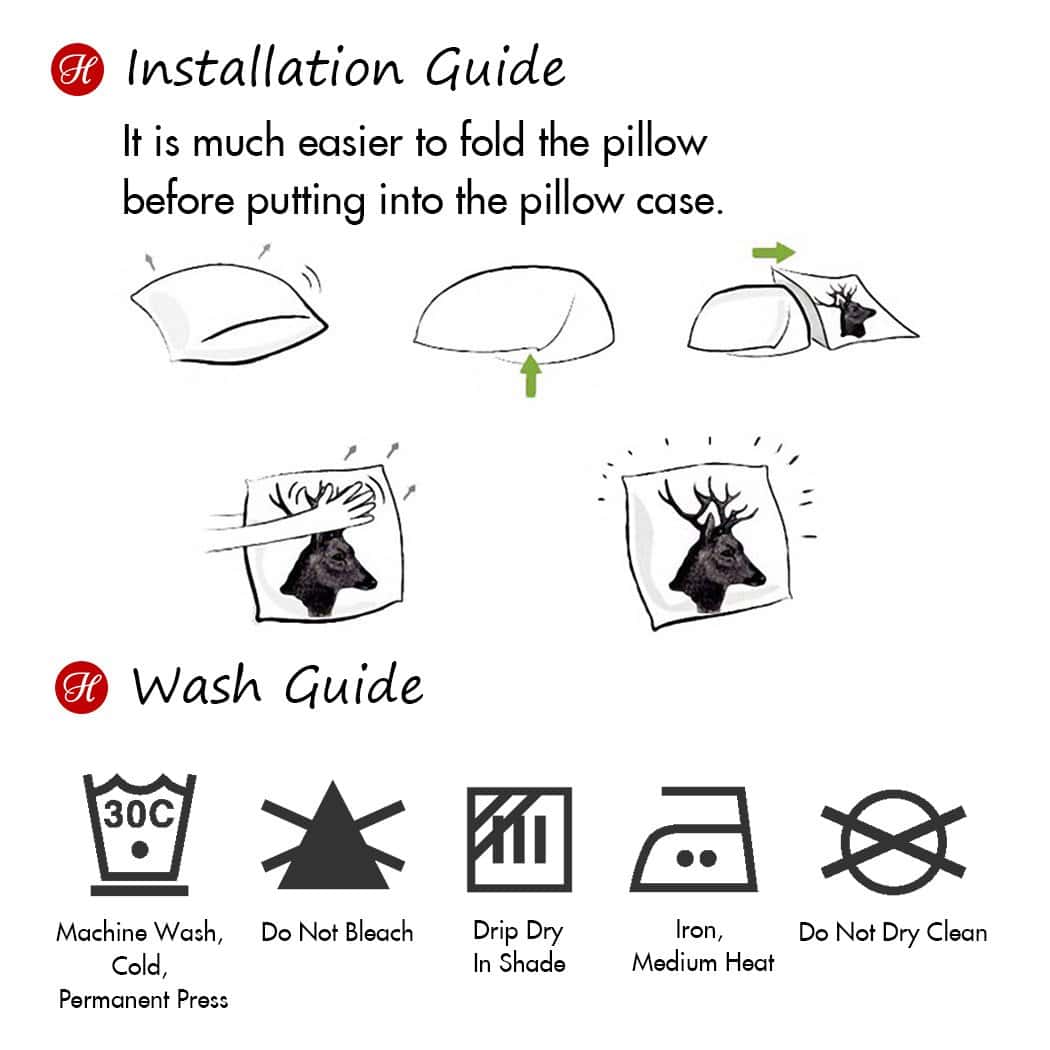 H Installation Guide

It is much easier to fold the pillow before putting into the pillow case.

H Wash Guide

30C

Machine Wash, Cold, Permanent Press

Do Not Bleach

Drip Dry In Shade

Iron, Medium Heat

Do Not Dry Clean