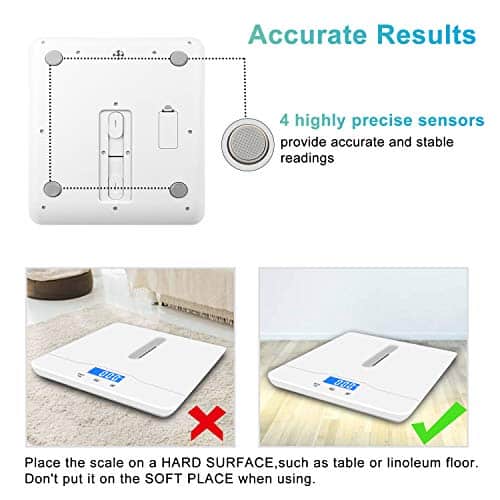 Accurate Results

4 highly precise sensors
provide accurate and stable readings

Place the scale on a HARD SURFACE,such as table or linoleum floor. Don't put it on the SOFT PLACE when using.