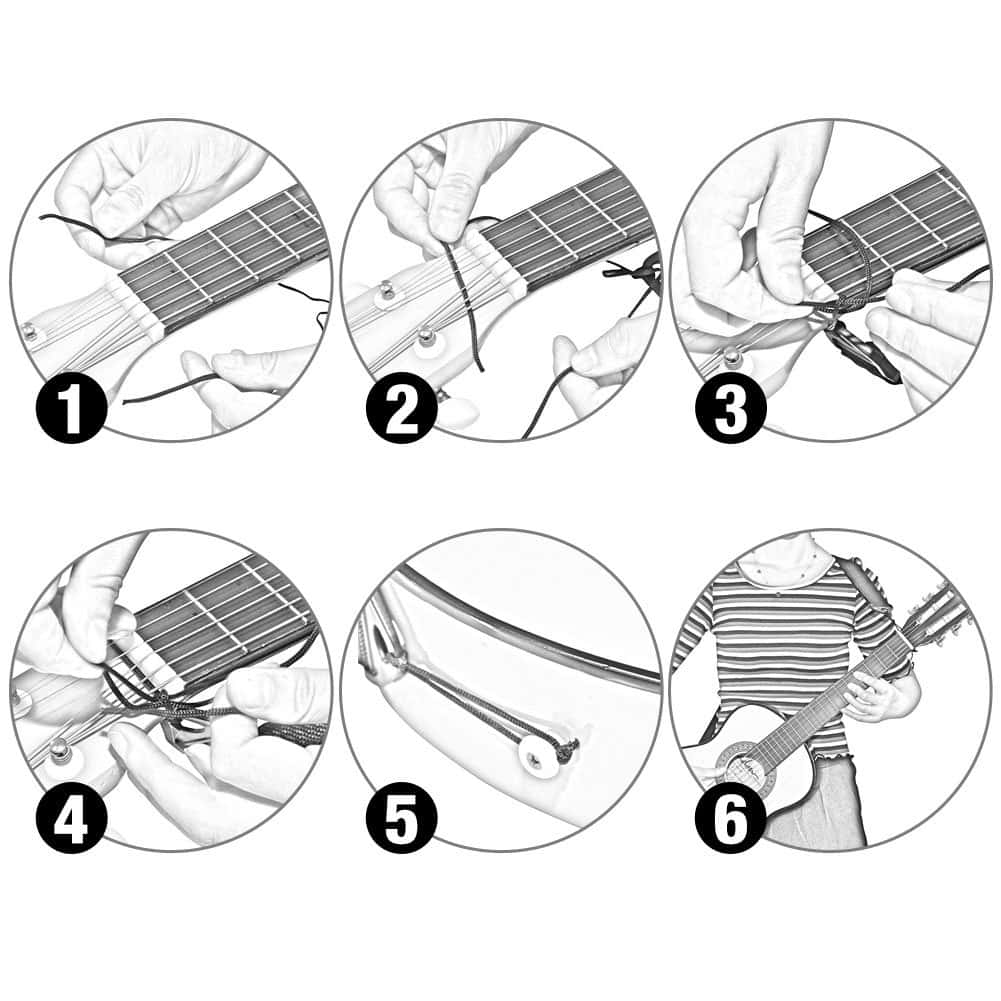 1
2
3
4
5
6