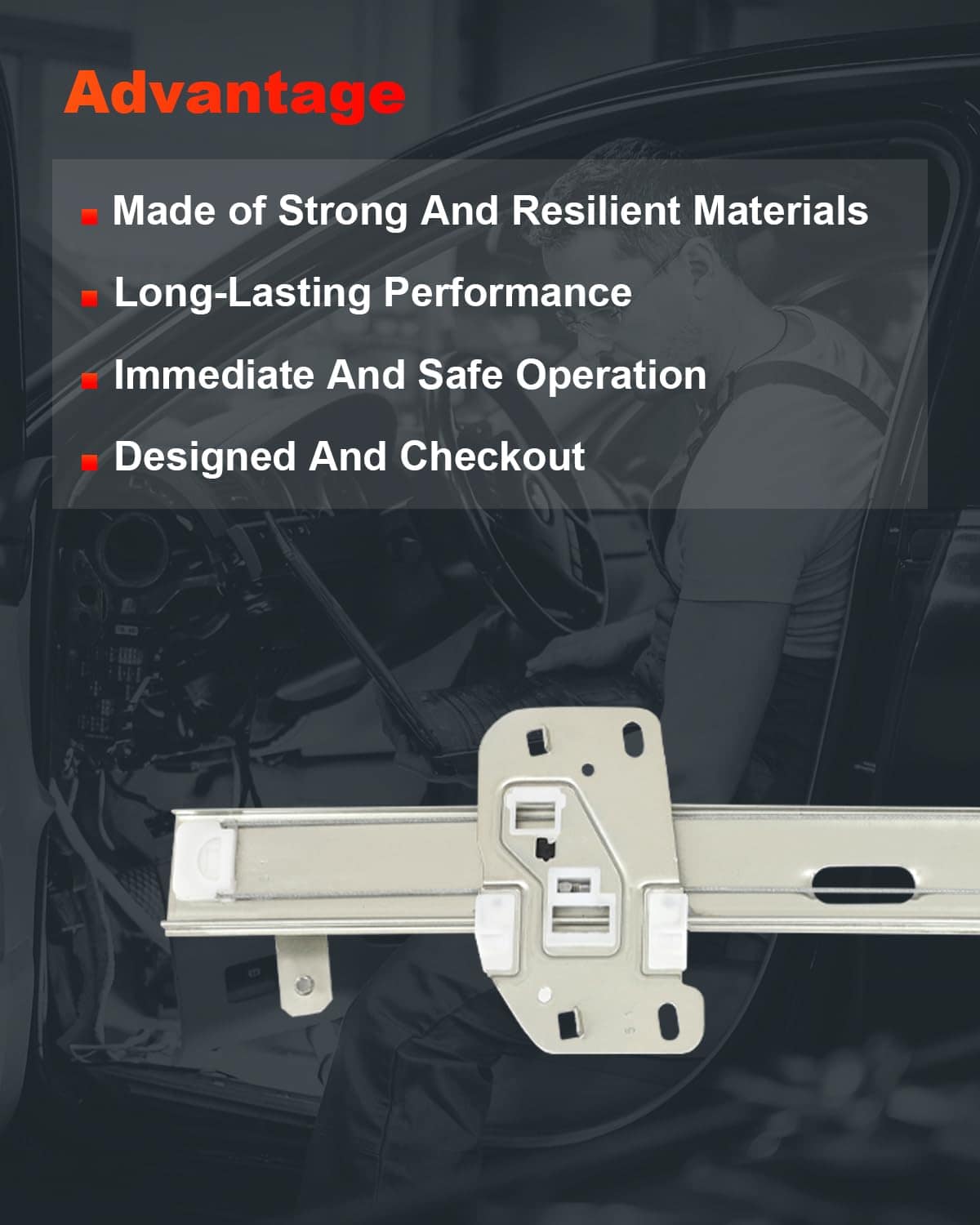 Advantage

Made of Strong And Resilient Materials

Long-Lasting Performance

Immediate And Safe Operation

Designed And Checkout