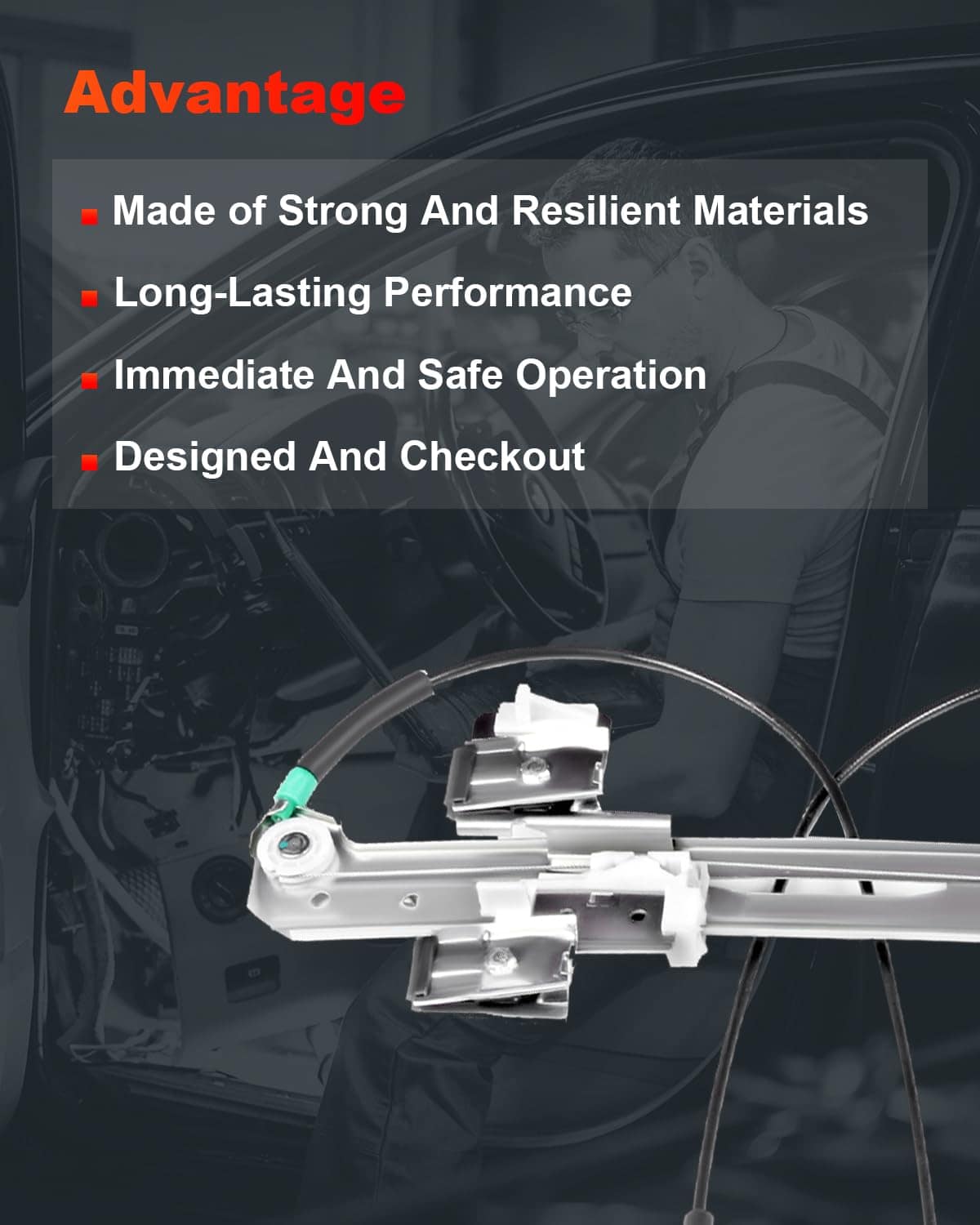 Advantage

Made of Strong And Resilient Materials

Long-Lasting Performance

Immediate And Safe Operation

Designed And Checkout