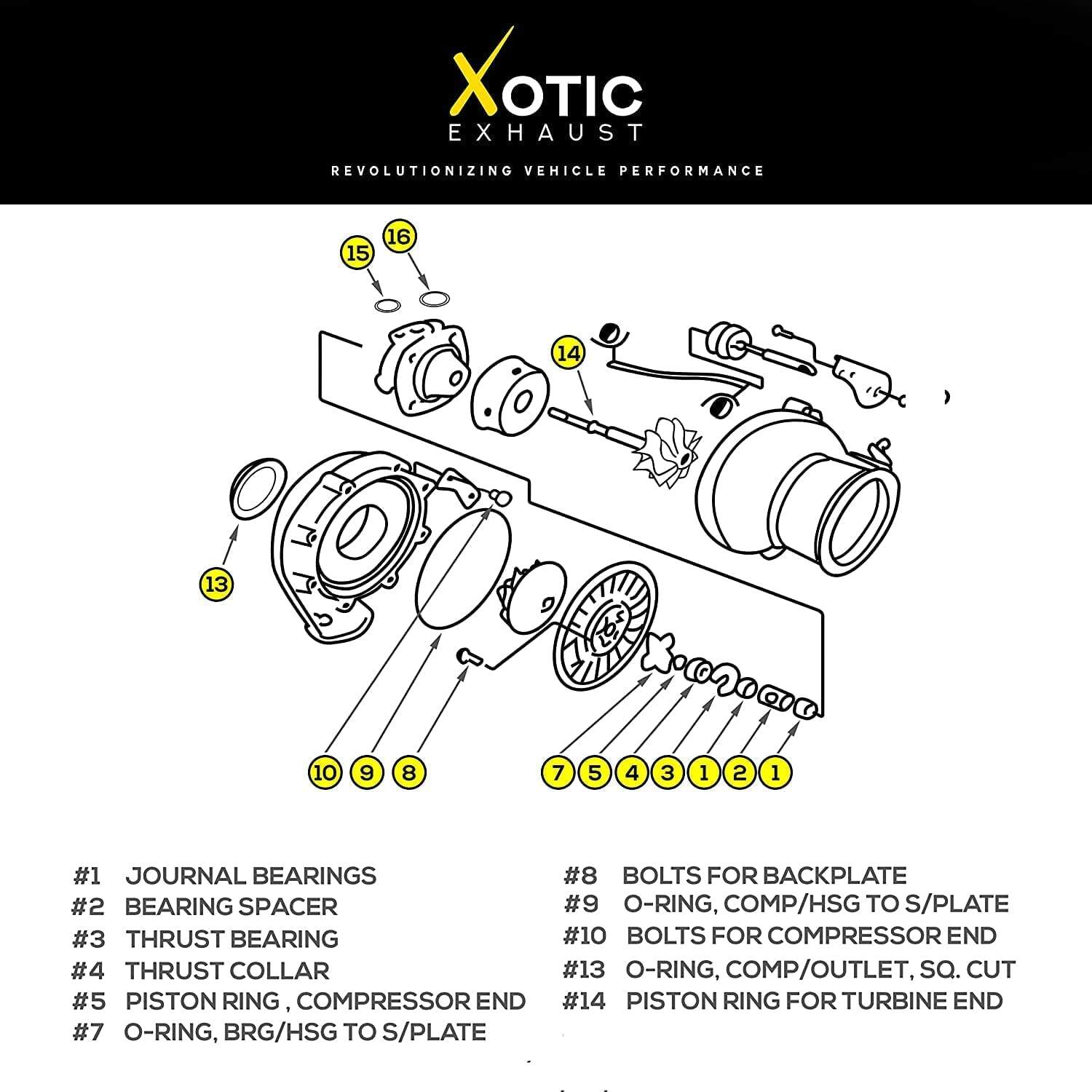 XOTIC
EXHAUST

REVOLUTIONIZING VEHICLE PERFORMANCE

15
16
14
13
10 9 8
7 5 4 3 1 2 1

#1 JOURNAL BEARINGS
#2 BEARING SPACER
#3 THRUST BEARING
#4 THRUST COLLAR
#5 PISTON RING , COMPRESSOR END
#7 O-RING, BRG/HSG TO S/PLATE

#8 BOLTS FOR BACKPLATE
#9 O-RING, COMP/HSG TO S/PLATE
#10 BOLTS FOR COMPRESSOR END
#13 O-RING, COMP/OUTLET, SQ. CUT
#14 PISTON RING FOR TURBINE END