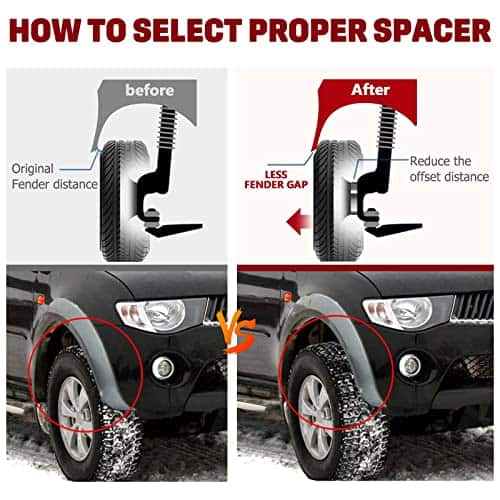 HOW TO SELECT PROPER SPACER

before

Original Fender distance

After

LESS FENDER GAP

Reduce the offset distance

VS