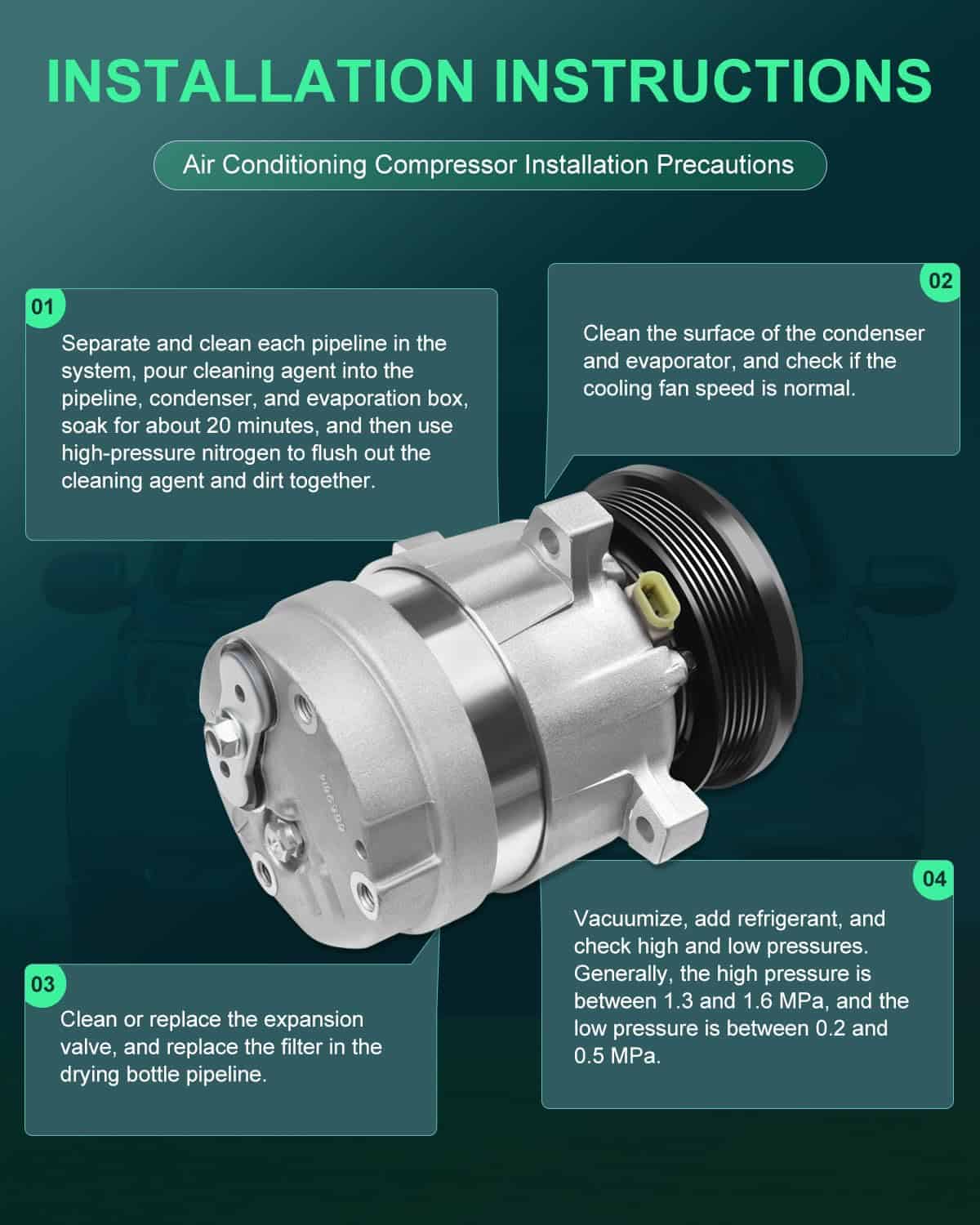 INSTALLATION INSTRUCTIONS

Air Conditioning Compressor Installation Precautions

01

Separate and clean each pipeline in the system, pour cleaning agent into the pipeline, condenser, and evaporation box, soak for about 20 minutes, and then use high-pressure nitrogen to flush out the cleaning agent and dirt together.

02

Clean the surface of the condenser and evaporator, and check if the cooling fan speed is normal.

03

Clean or replace the expansion valve, and replace the filter in the drying bottle pipeline.

04

Vacuumize, add refrigerant, and check high and low pressures. Generally, the high pressure is between 1.3 and 1.6 MPa, and the low pressure is between 0.2 and 0.5 MPa.