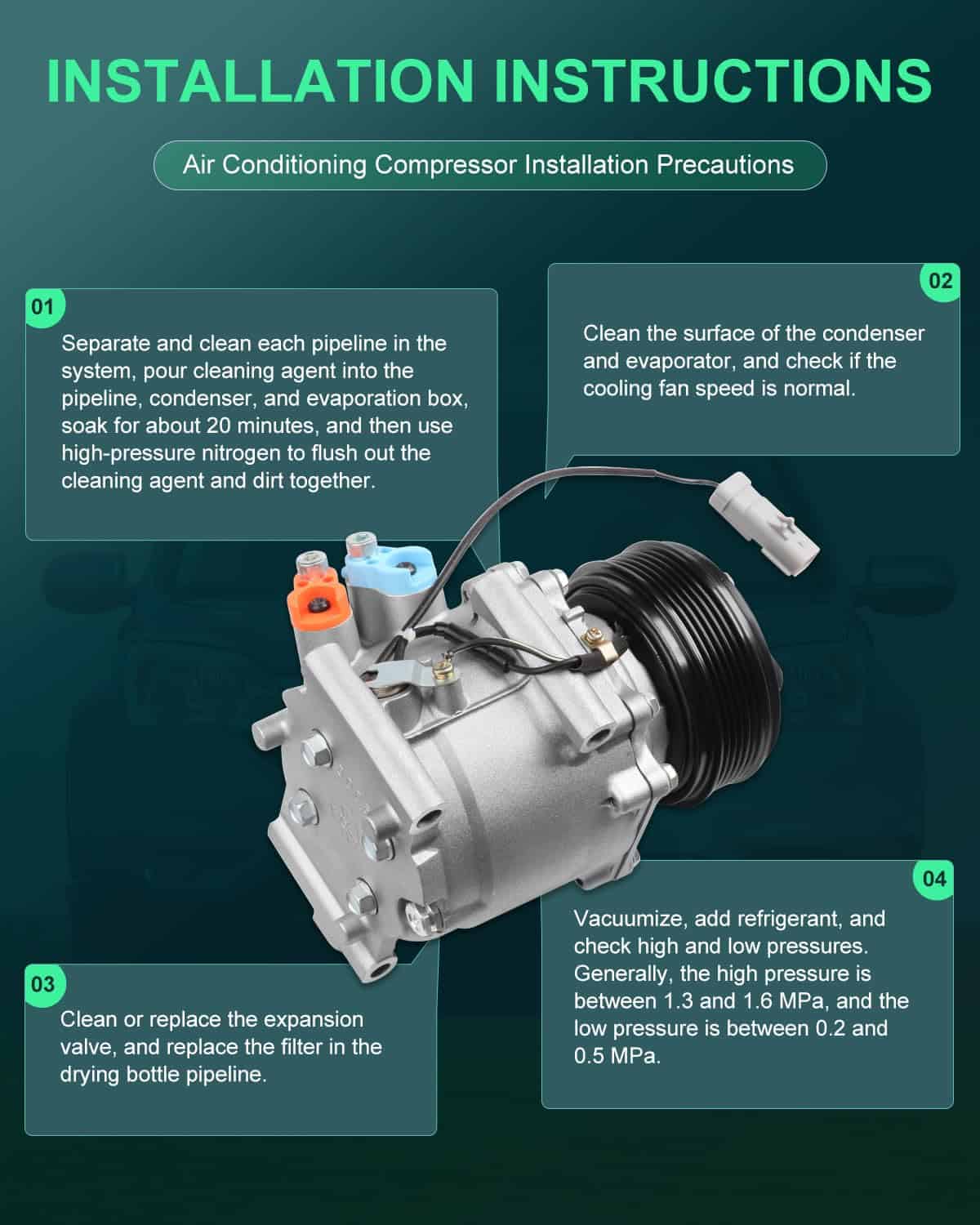 INSTALLATION INSTRUCTIONS

Air Conditioning Compressor Installation Precautions

01

Separate and clean each pipeline in the system, pour cleaning agent into the pipeline, condenser, and evaporation box, soak for about 20 minutes, and then use high-pressure nitrogen to flush out the cleaning agent and dirt together.

02

Clean the surface of the condenser and evaporator, and check if the cooling fan speed is normal.

03

Clean or replace the expansion valve, and replace the filter in the drying bottle pipeline.

04

Vacuumize, add refrigerant, and check high and low pressures. Generally, the high pressure is between 1.3 and 1.6 MPa, and the low pressure is between 0.2 and 0.5 MPa.