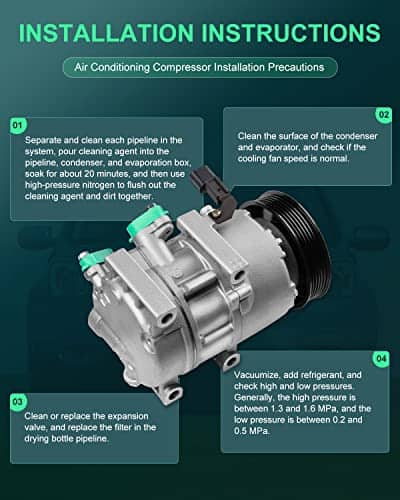 INSTALLATION INSTRUCTIONS

Air Conditioning Compressor Installation Precautions

01

Separate and clean each pipeline in the system, pour cleaning agent into the pipeline, condenser, and evaporation box, soak for about 20 minutes, and then use high-pressure nitrogen to flush out the cleaning agent and dirt together.

02

Clean the surface of the condenser and evaporator, and check if the cooling fan speed is normal.

03

Clean or replace the expansion valve, and replace the filter in the drying bottle pipeline.

04

Vacuumize, add refrigerant, and check high and low pressures. Generally, the high pressure is between 1.3 and 1.6 MPa, and the low pressure is between 0.2 and 0.5 MPa.