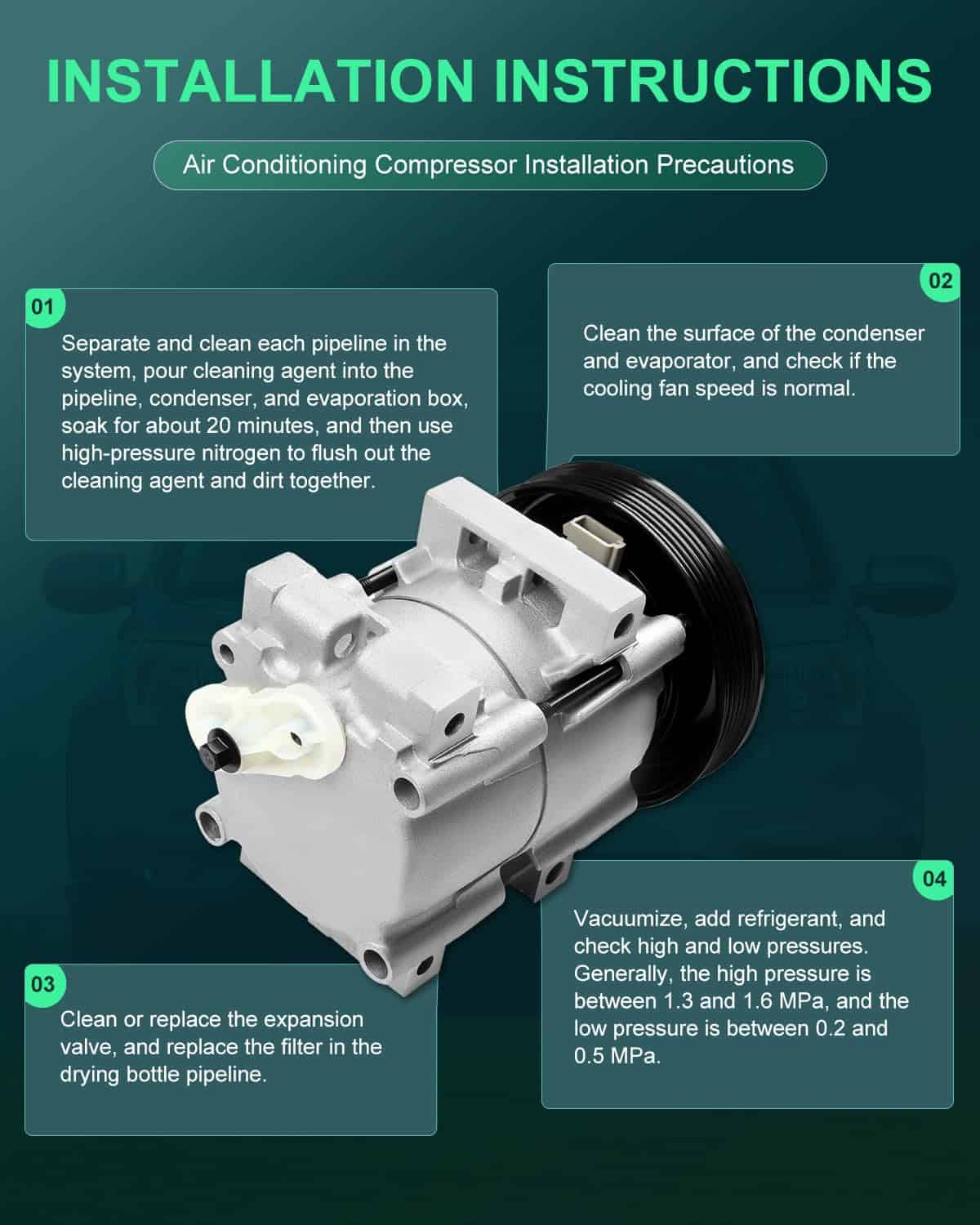 INSTALLATION INSTRUCTIONS

Air Conditioning Compressor Installation Precautions

01

Separate and clean each pipeline in the system, pour cleaning agent into the pipeline, condenser, and evaporation box, soak for about 20 minutes, and then use high-pressure nitrogen to flush out the cleaning agent and dirt together.

02

Clean the surface of the condenser and evaporator, and check if the cooling fan speed is normal.

03

Clean or replace the expansion valve, and replace the filter in the drying bottle pipeline.

04

Vacuumize, add refrigerant, and check high and low pressures. Generally, the high pressure is between 1.3 and 1.6 MPa, and the low pressure is between 0.2 and 0.5 MPa.