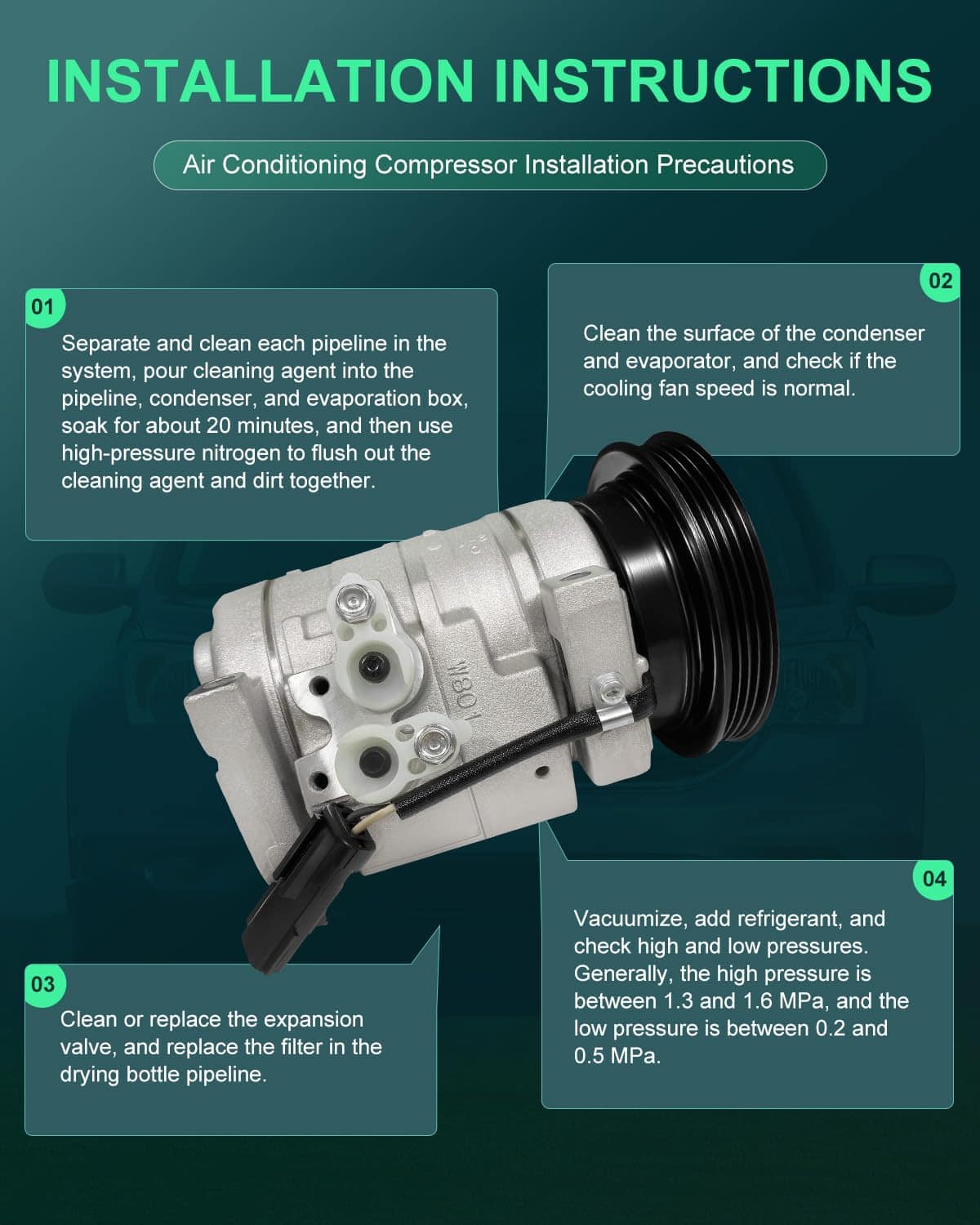 INSTALLATION INSTRUCTIONS

Air Conditioning Compressor Installation Precautions

01

Separate and clean each pipeline in the system, pour cleaning agent into the pipeline, condenser, and evaporation box, soak for about 20 minutes, and then use high-pressure nitrogen to flush out the cleaning agent and dirt together.

02

Clean the surface of the condenser and evaporator, and check if the cooling fan speed is normal.

W801

03

Clean or replace the expansion valve, and replace the filter in the drying bottle pipeline.

04

Vacuumize, add refrigerant, and check high and low pressures. Generally, the high pressure is between 1.3 and 1.6 MPa, and the low pressure is between 0.2 and 0.5 MPa.