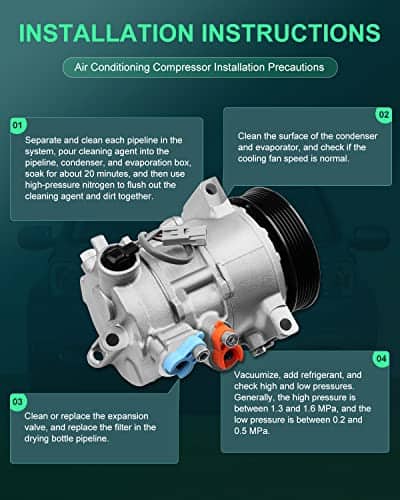 INSTALLATION INSTRUCTIONS

Air Conditioning Compressor Installation Precautions

01
Separate and clean each pipeline in the system, pour cleaning agent into the pipeline, condenser, and evaporation box, soak for about 20 minutes, and then use high-pressure nitrogen to flush out the cleaning agent and dirt together.

02
Clean the surface of the condenser and evaporator, and check if the cooling fan speed is normal.

03
Clean or replace the expansion valve, and replace the filter in the drying bottle pipeline.

04
Vacuumize, add refrigerant, and check high and low pressures. Generally, the high pressure is between 1.3 and 1.6 MPa, and the low pressure is between 0.2 and 0.5 MPa.