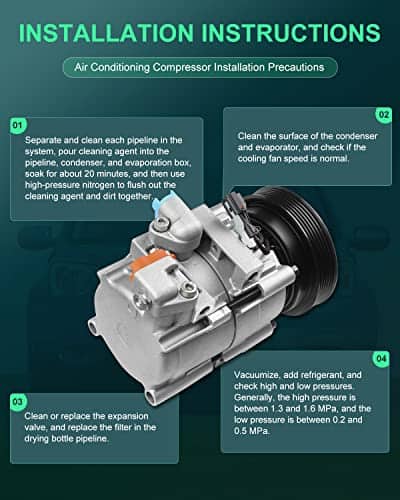 INSTALLATION INSTRUCTIONS

Air Conditioning Compressor Installation Precautions

01

Separate and clean each pipeline in the system, pour cleaning agent into the pipeline, condenser, and evaporation box, soak for about 20 minutes, and then use high-pressure nitrogen to flush out the cleaning agent and dirt together.

02

Clean the surface of the condenser and evaporator, and check if the cooling fan speed is normal.

03

Clean or replace the expansion valve, and replace the filter in the drying bottle pipeline.

04

Vacuumize, add refrigerant, and check high and low pressures. Generally, the high pressure is between 1.3 and 1.6 MPa, and the low pressure is between 0.2 and 0.5 MPa.