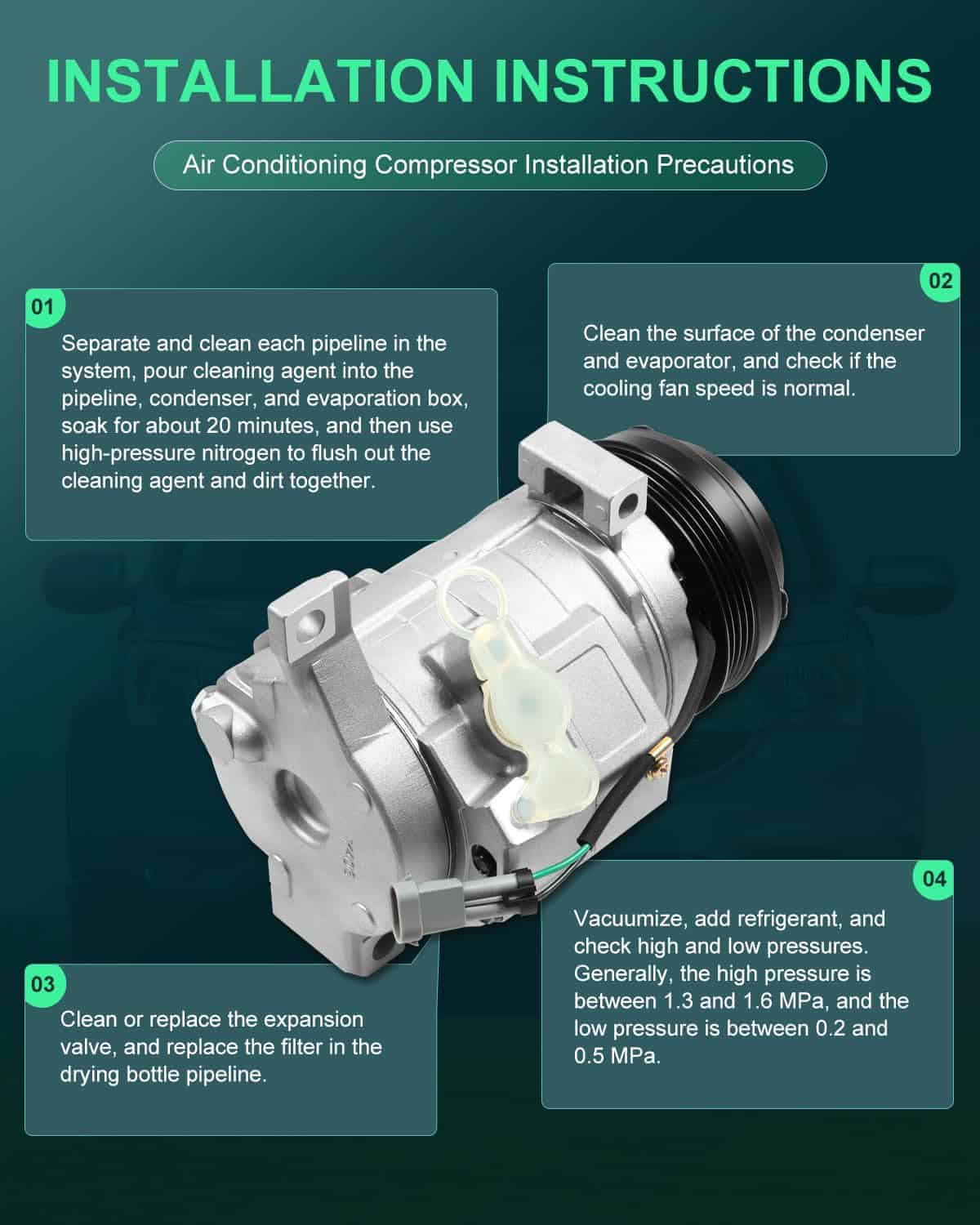 INSTALLATION INSTRUCTIONS

Air Conditioning Compressor Installation Precautions

01

Separate and clean each pipeline in the system, pour cleaning agent into the pipeline, condenser, and evaporation box, soak for about 20 minutes, and then use high-pressure nitrogen to flush out the cleaning agent and dirt together.

02

Clean the surface of the condenser and evaporator, and check if the cooling fan speed is normal.

03

Clean or replace the expansion valve, and replace the filter in the drying bottle pipeline.

04

Vacuumize, add refrigerant, and check high and low pressures. Generally, the high pressure is between 1.3 and 1.6 MPa, and the low pressure is between 0.2 and 0.5 MPa.