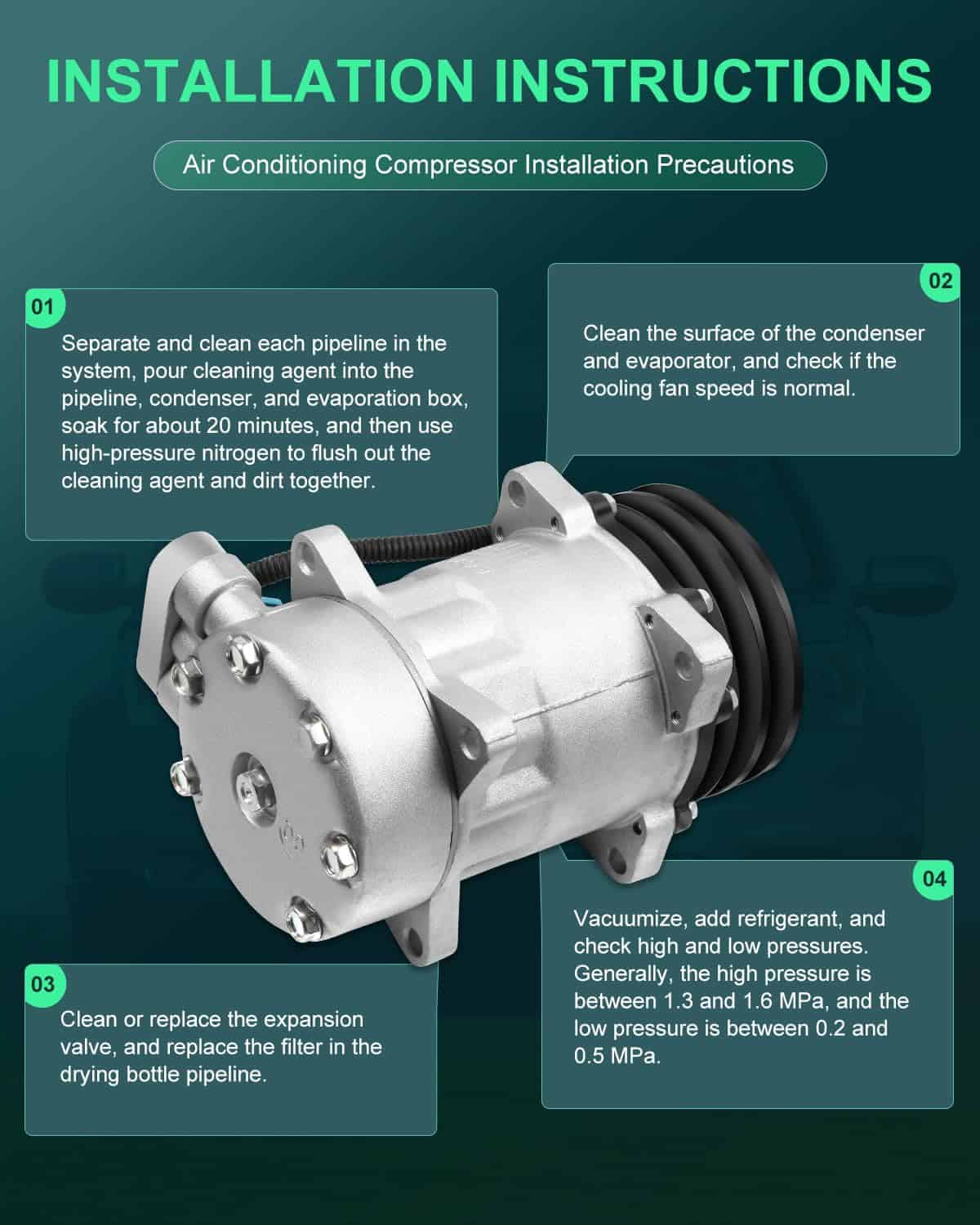 INSTALLATION INSTRUCTIONS

Air Conditioning Compressor Installation Precautions

01

Separate and clean each pipeline in the system, pour cleaning agent into the pipeline, condenser, and evaporation box, soak for about 20 minutes, and then use high-pressure nitrogen to flush out the cleaning agent and dirt together.

02

Clean the surface of the condenser and evaporator, and check if the cooling fan speed is normal.

03

Clean or replace the expansion valve, and replace the filter in the drying bottle pipeline.

04

Vacuumize, add refrigerant, and check high and low pressures. Generally, the high pressure is between 1.3 and 1.6 MPa, and the low pressure is between 0.2 and 0.5 MPa.