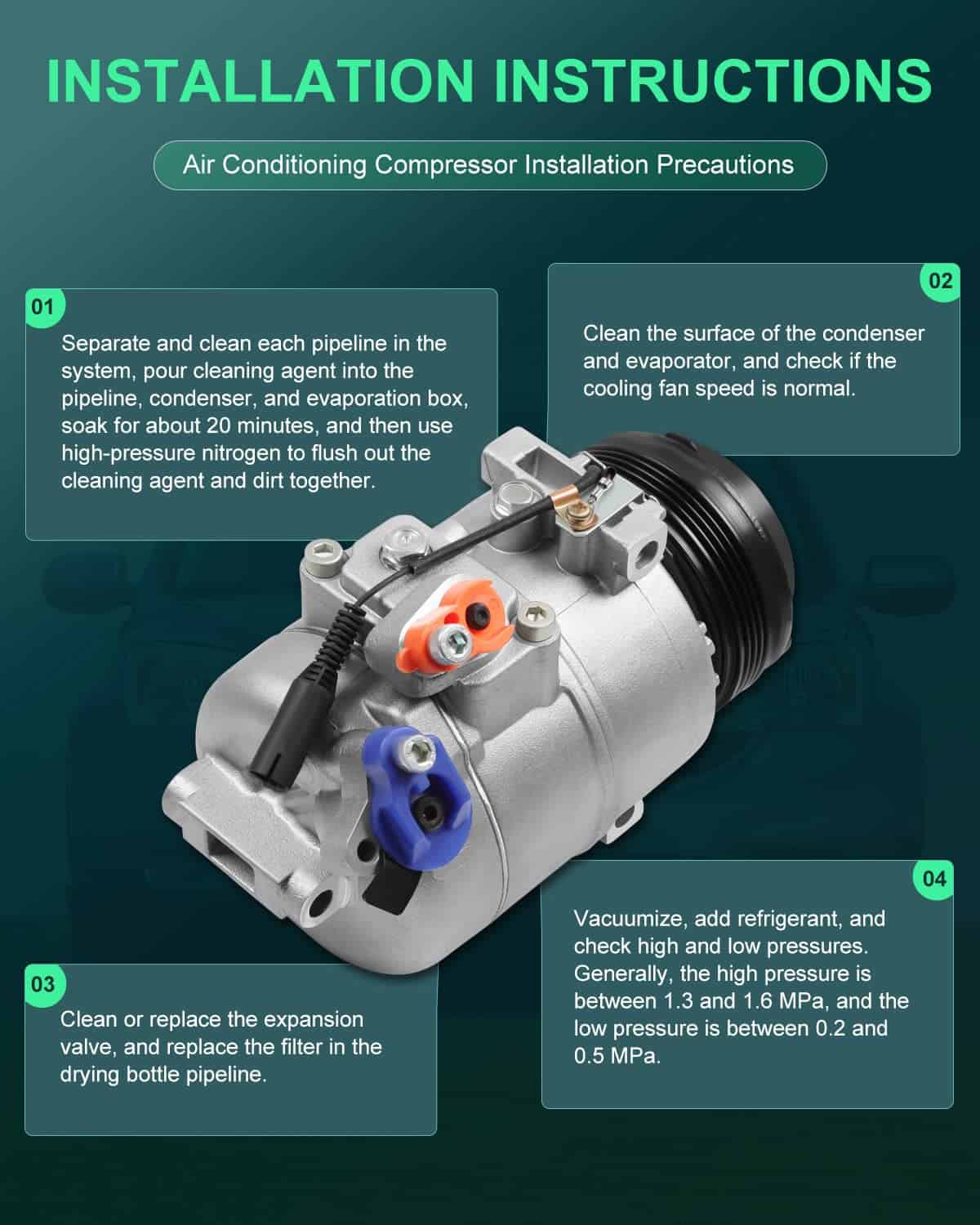 INSTALLATION INSTRUCTIONS

Air Conditioning Compressor Installation Precautions

01

Separate and clean each pipeline in the system, pour cleaning agent into the pipeline, condenser, and evaporation box, soak for about 20 minutes, and then use high-pressure nitrogen to flush out the cleaning agent and dirt together.

02

Clean the surface of the condenser and evaporator, and check if the cooling fan speed is normal.

03

Clean or replace the expansion valve, and replace the filter in the drying bottle pipeline.

04

Vacuumize, add refrigerant, and check high and low pressures. Generally, the high pressure is between 1.3 and 1.6 MPa, and the low pressure is between 0.2 and 0.5 MPa.